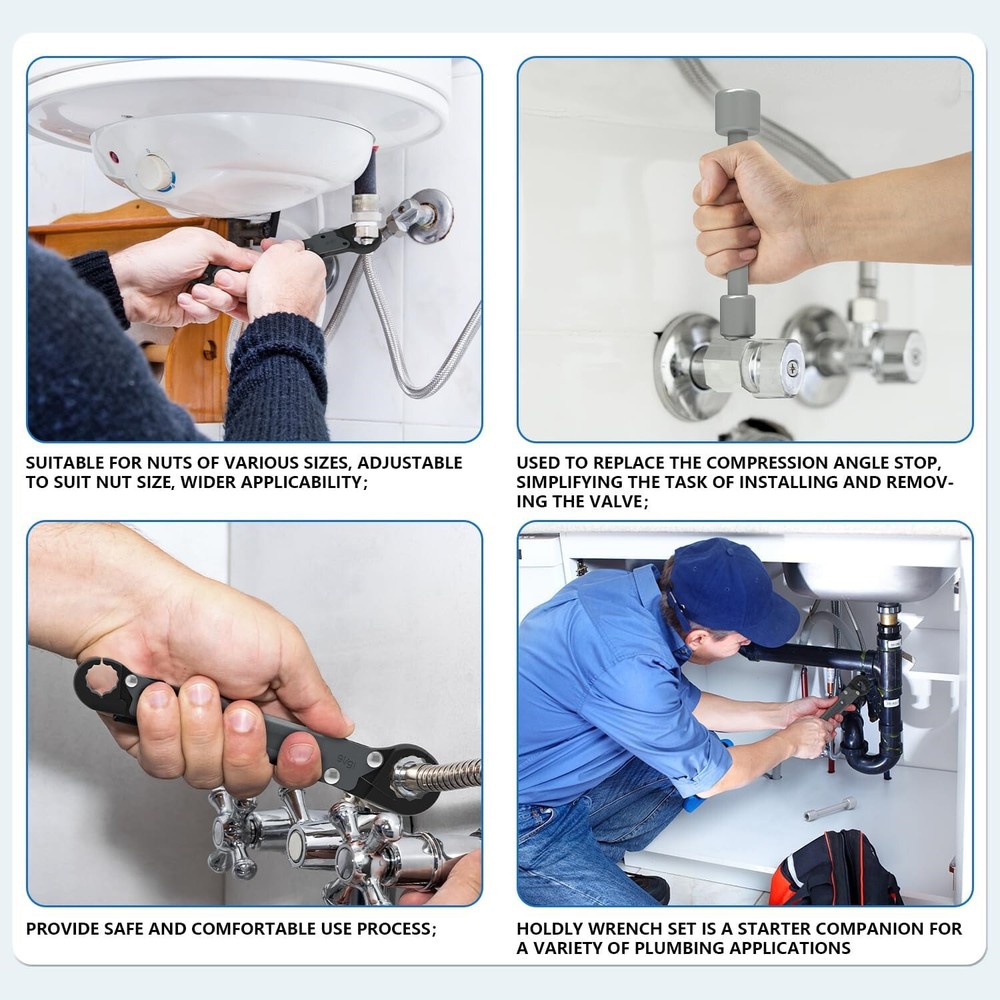 SUITABLE FOR NUTS OF VARIOUS SIZES, ADJUSTABLE TO SUIT NUT SIZE, WIDER APPLICABILITY;

USED TO REPLACE THE COMPRESSION ANGLE STOP, SIMPLIFYING THE TASK OF INSTALLING AND REMOVING THE VALVE;

PROVIDE SAFE AND COMFORTABLE USE PROCESS;

HOLDLY WRENCH SET IS A STARTER COMPANION FOR A VARIETY OF PLUMBING APPLICATIONS