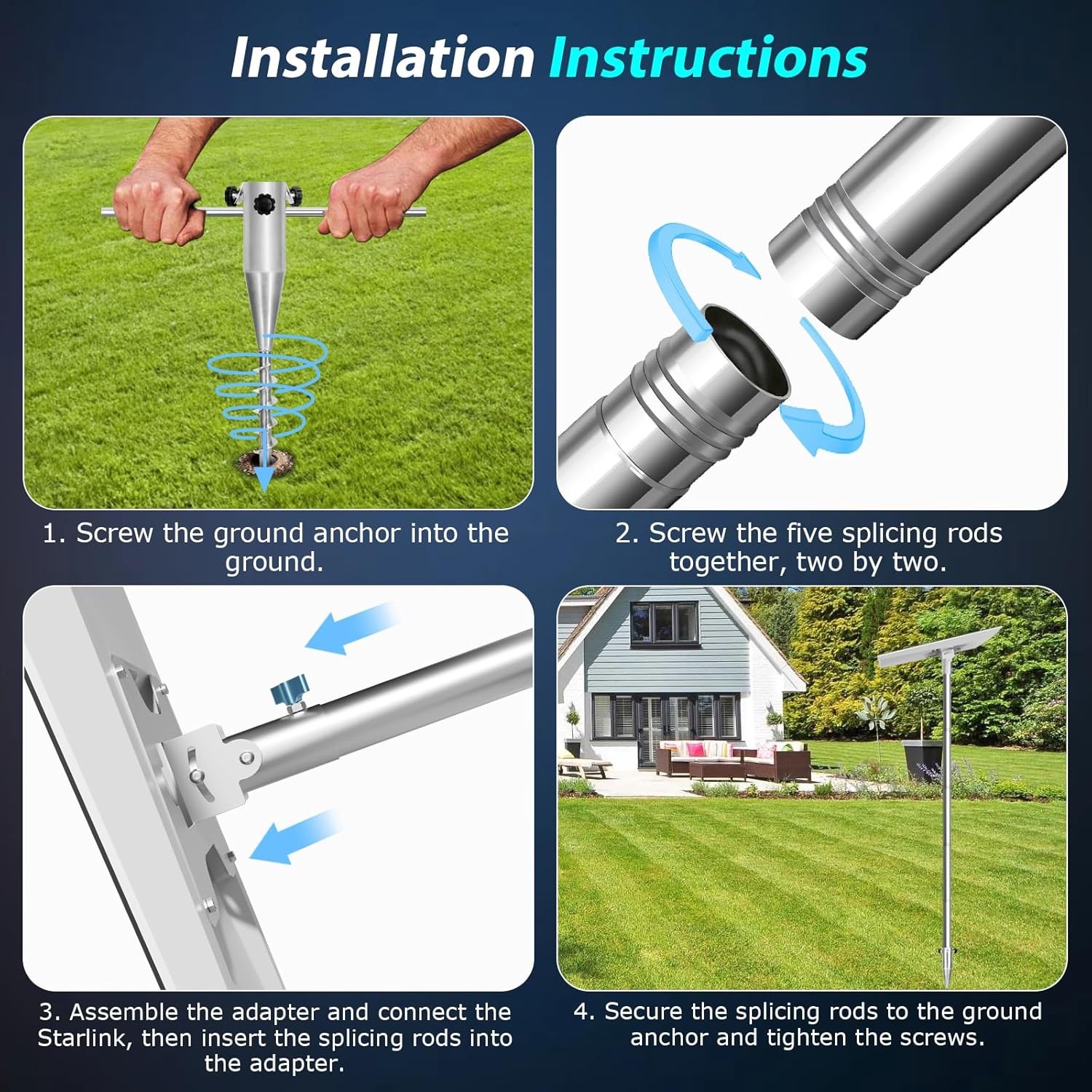 Installation Instructions

1. Screw the ground anchor into the ground.

2. Screw the five splicing rods together, two by two.

3. Assemble the adapter and connect the Starlink, then insert the splicing rods into the adapter.

4. Secure the splicing rods to the ground anchor and tighten the screws.