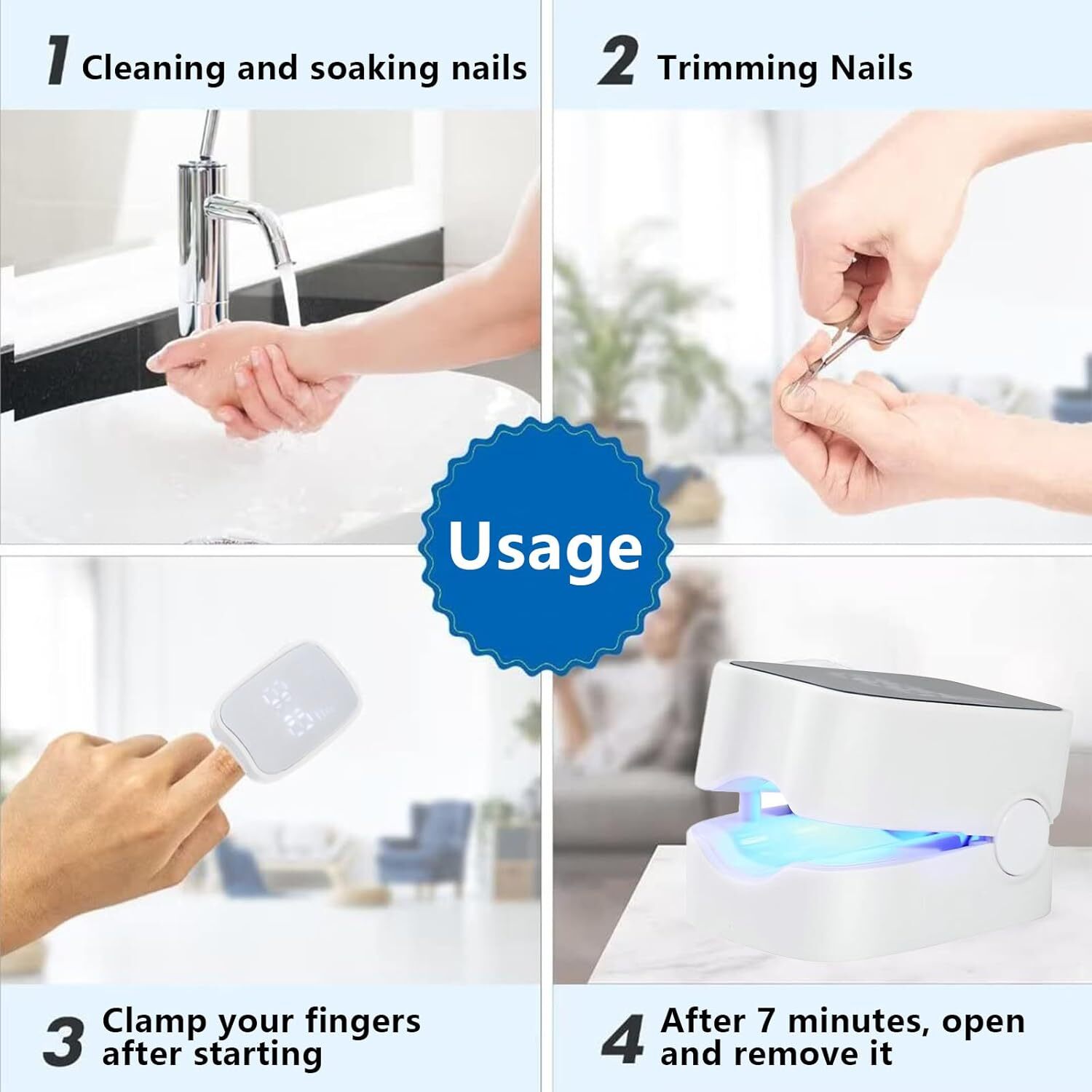 1 Cleaning and soaking nails

2 Trimming Nails

Usage

3 Clamp your fingers after starting

4 After 7 minutes, open and remove it