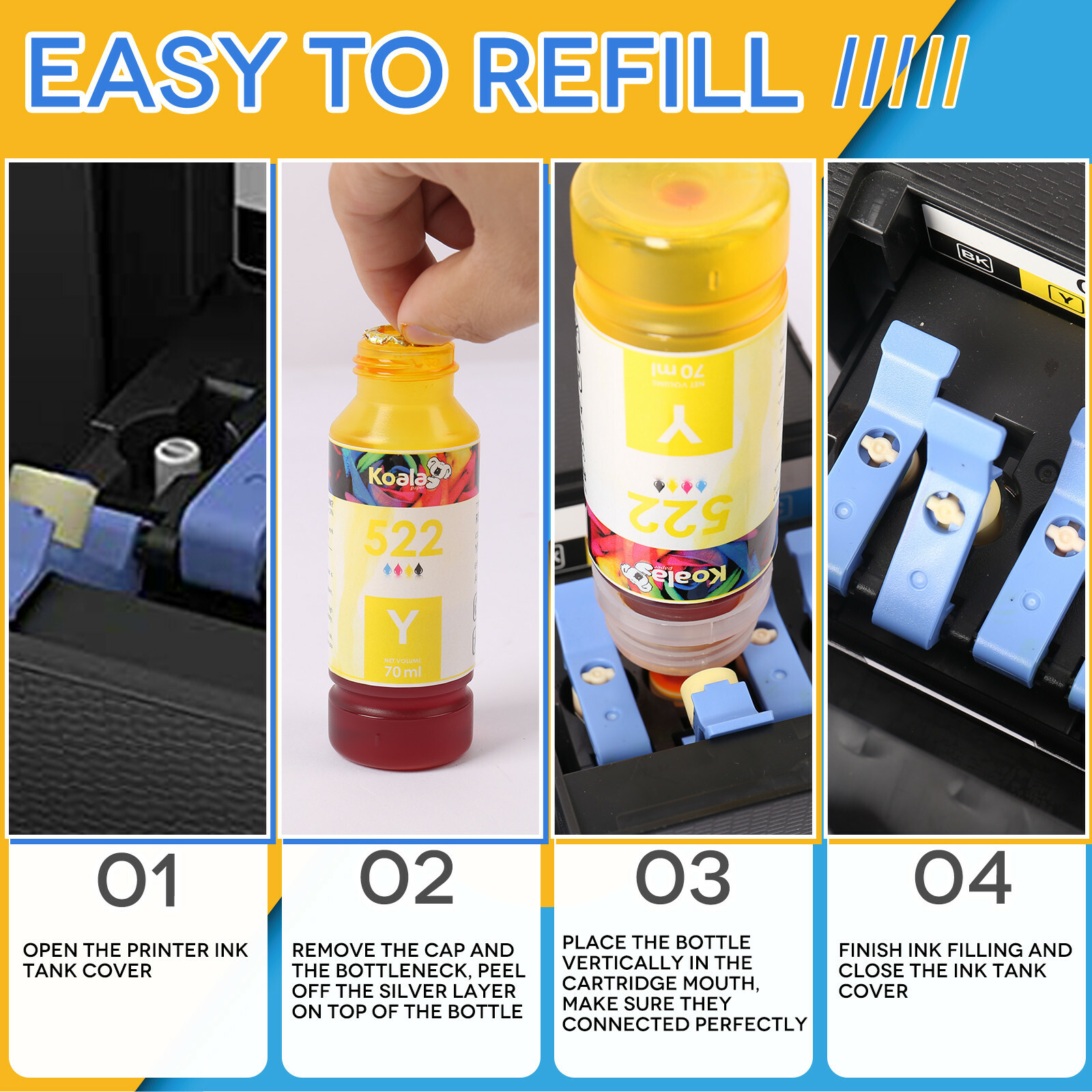 EASY TO REFILL

Koala paper
522
Y
NET VOLUME
70 ml

70 ml
NET VOLUME
Y
522
Koala paper

BK
Y

01
OPEN THE PRINTER INK TANK COVER

02
REMOVE THE CAP AND THE BOTTLENECK, PEEL OFF THE SILVER LAYER ON TOP OF THE BOTTLE

03
PLACE THE BOTTLE VERTICALLY IN THE CARTRIDGE MOUTH, MAKE SURE THEY CONNECTED PERFECTLY

04
FINISH INK FILLING AND CLOSE THE INK TANK COVER