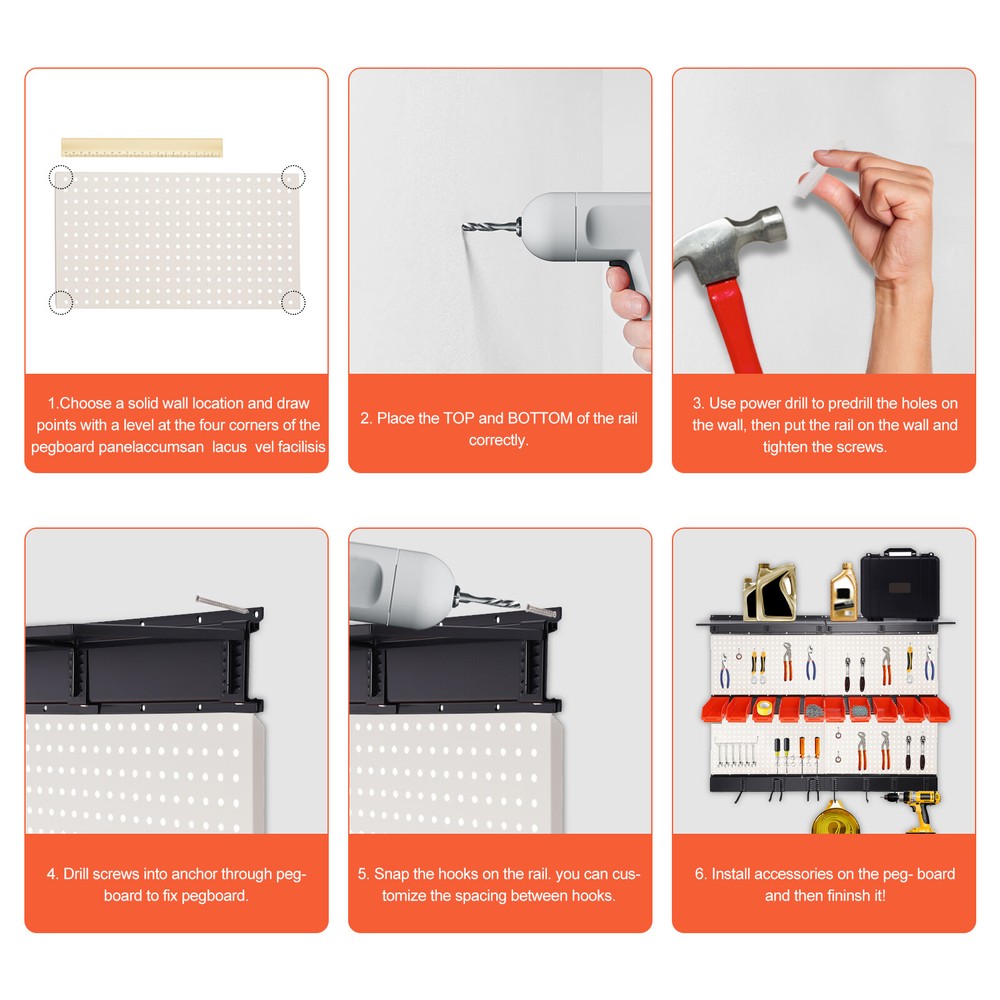 1.Choose a solid wall location and draw points with a level at the four corners of the pegboard panelaccumsan lacus vel facilisis

2. Place the TOP and BOTTOM of the rail correctly.

3. Use power drill to predrill the holes on the wall, then put the rail on the wall and tighten the screws.

4. Drill screws into anchor through pegboard to fix pegboard.

5. Snap the hooks on the rail. you can customize the spacing between hooks.

6. Install accessories on the peg- board and then fininsh it!