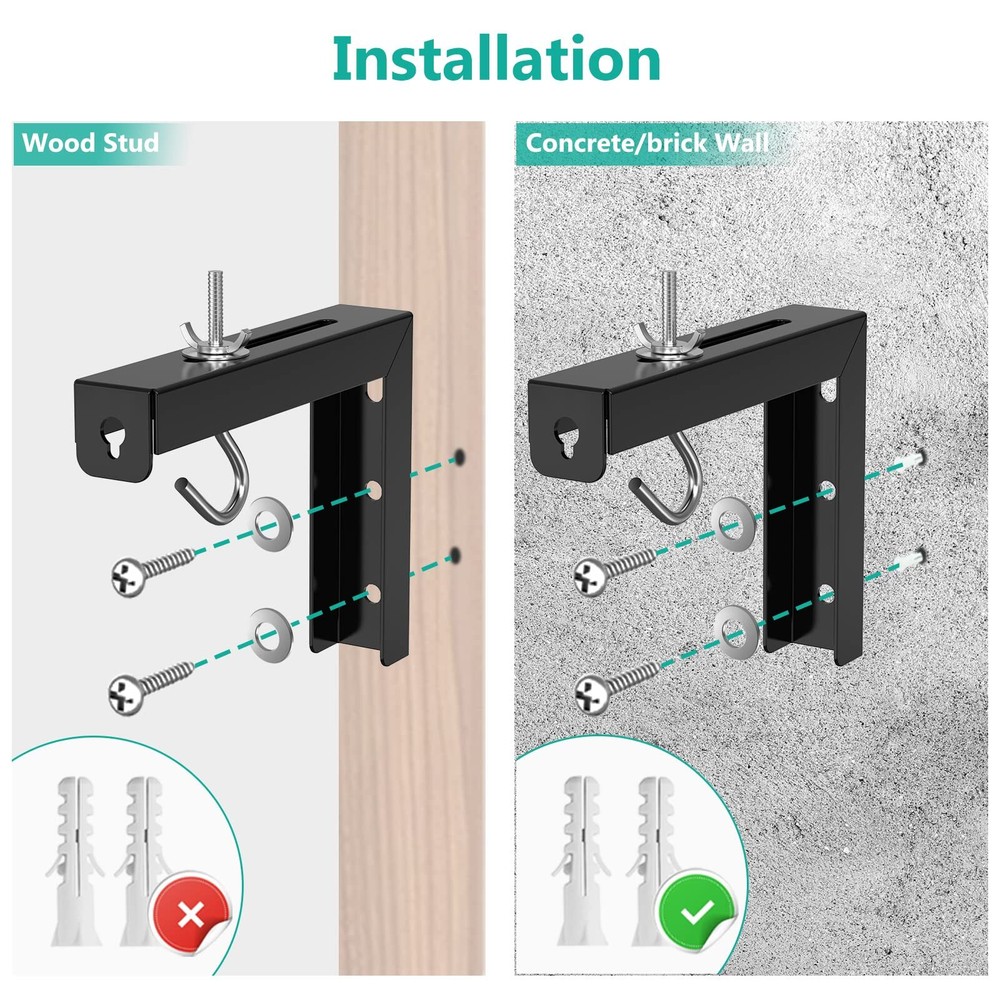 Installation

Wood Stud

Concrete/brick Wall