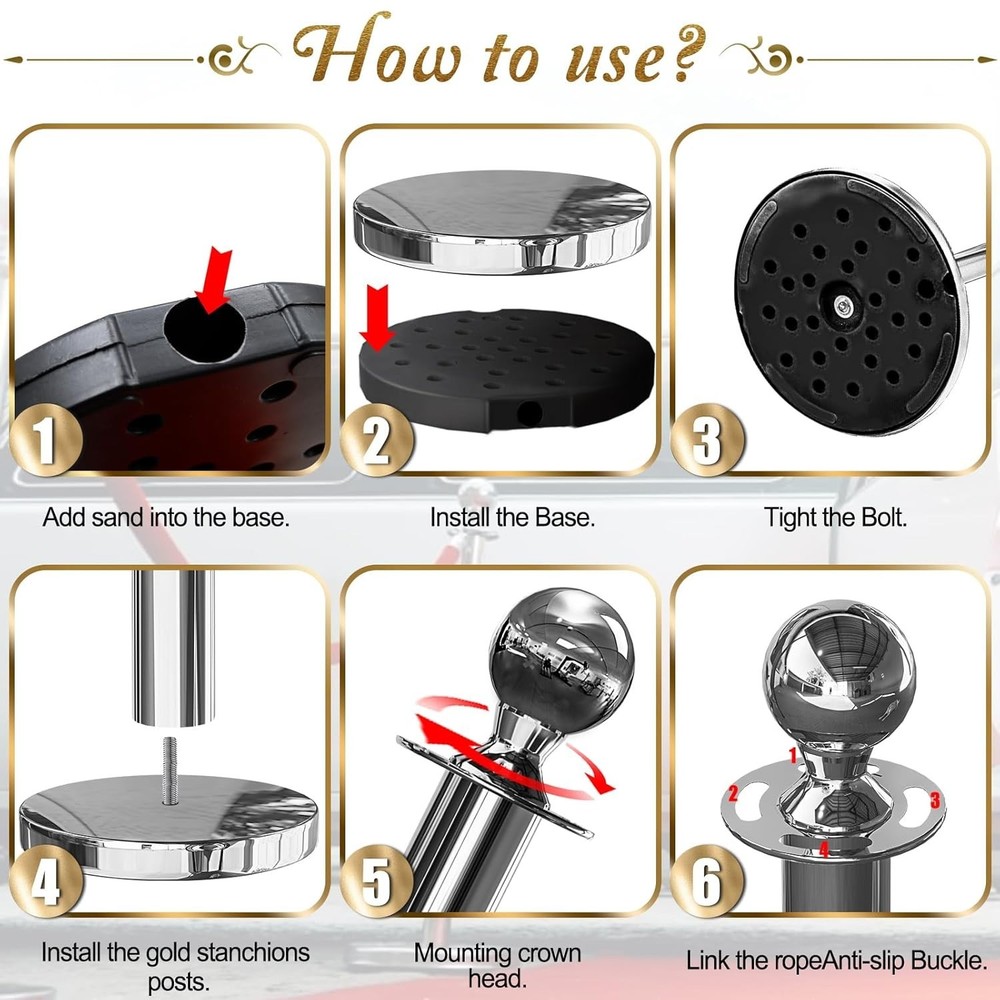 How to use?

1
Add sand into the base.

2
Install the Base.

3
Tight the Bolt.

4
Install the gold stanchions posts.

5
Mounting crown head.

1 2 3 4
6
Link the ropeAnti-slip Buckle.