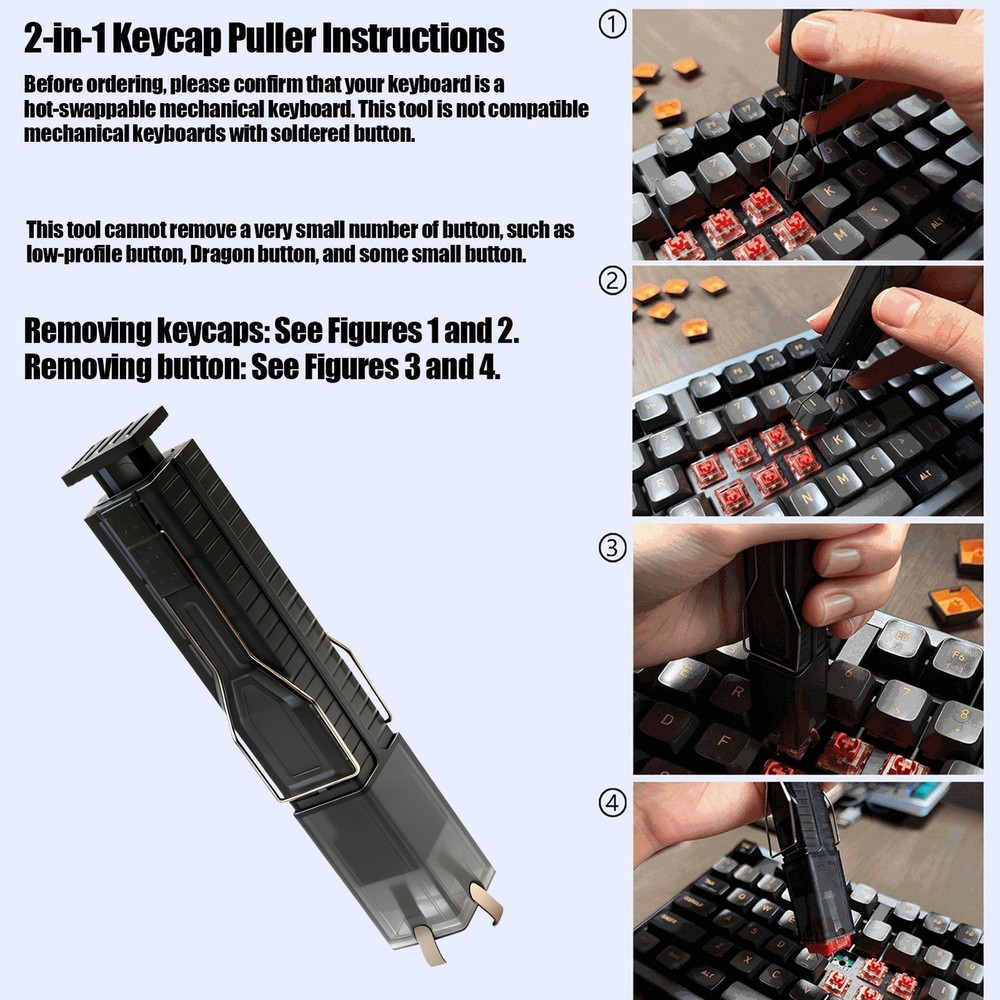 2-in-1 Keycap Puller Instructions

Before ordering, please confirm that your keyboard is a hot-swappable mechanical keyboard. This tool is not compatible mechanical keyboards with soldered button.

This tool cannot remove a very small number of button, such as low-profile button, Dragon button, and some small button.

Removing keycaps: See Figures 1 and 2.
Removing button: See Figures 3 and 4.

①

②

③

④