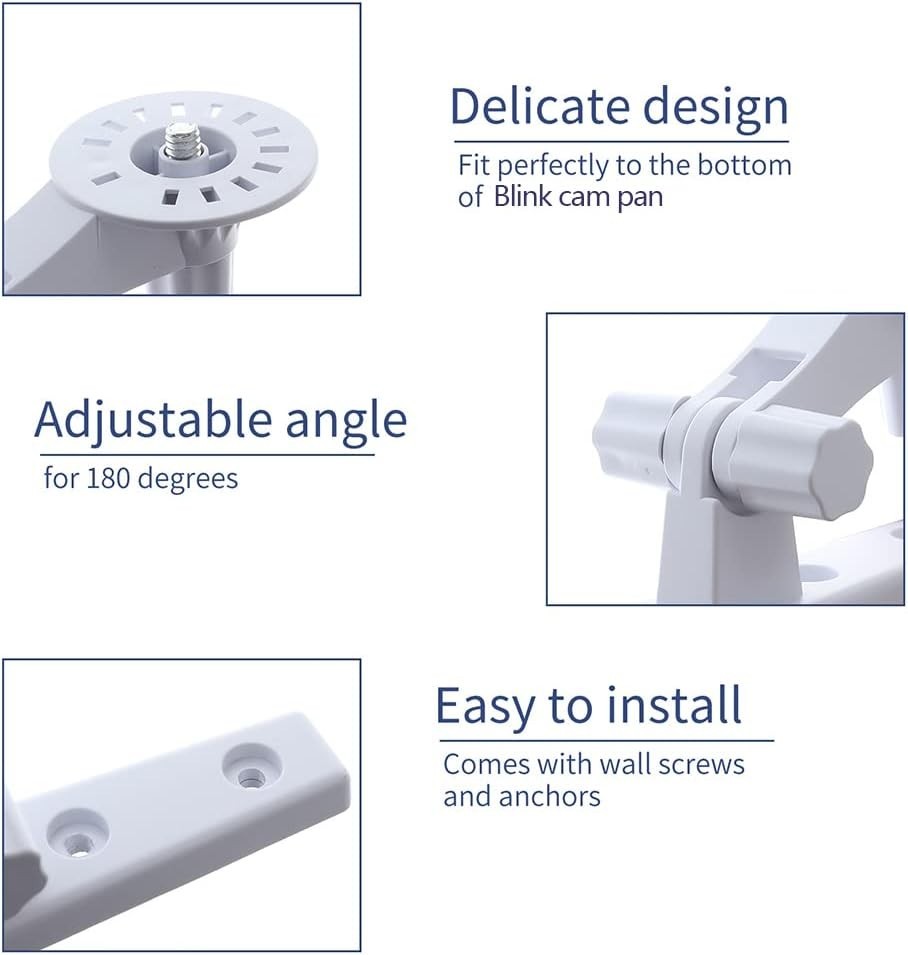 Delicate design

Fit perfectly to the bottom of Blink cam pan

Adjustable angle

for 180 degrees

Easy to install

Comes with wall screws and anchors