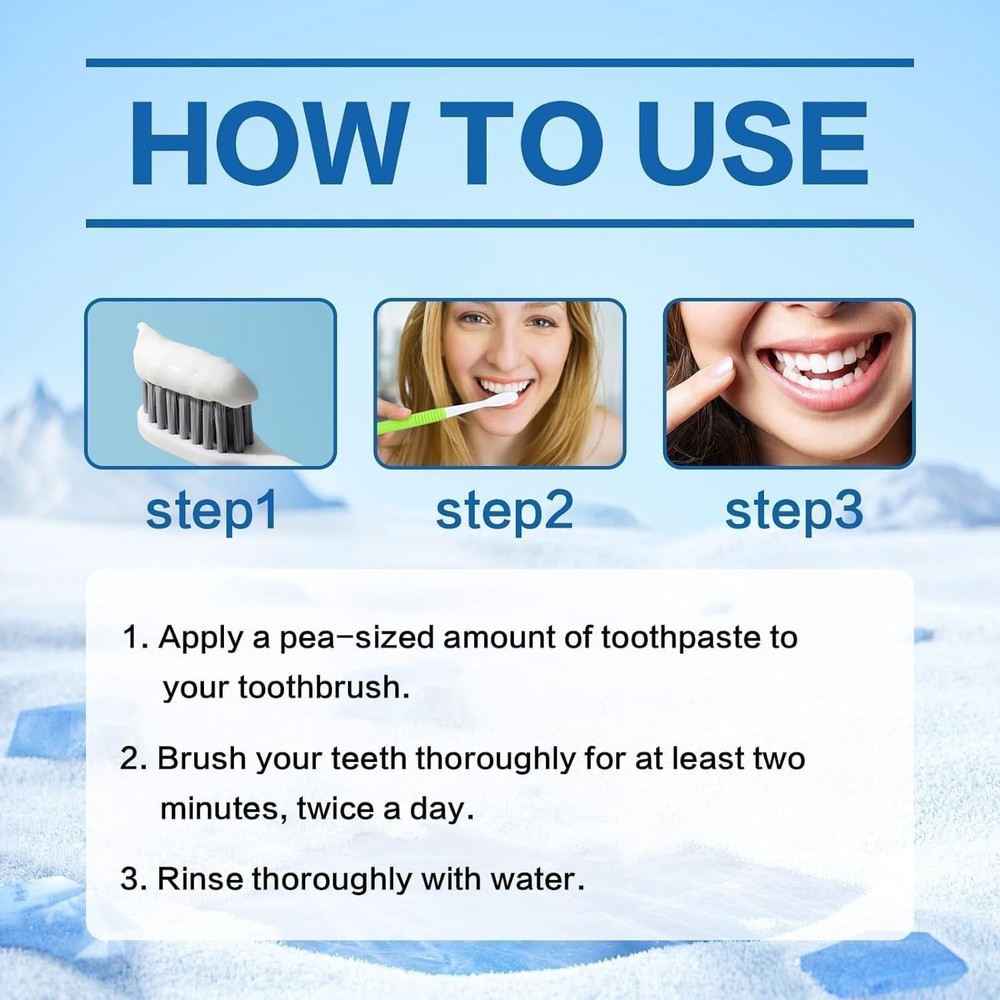 HOW TO USE

step1

step2

step3

1. Apply a pea-sized amount of toothpaste to your toothbrush.

2. Brush your teeth thoroughly for at least two minutes, twice a day.

3. Rinse thoroughly with water.