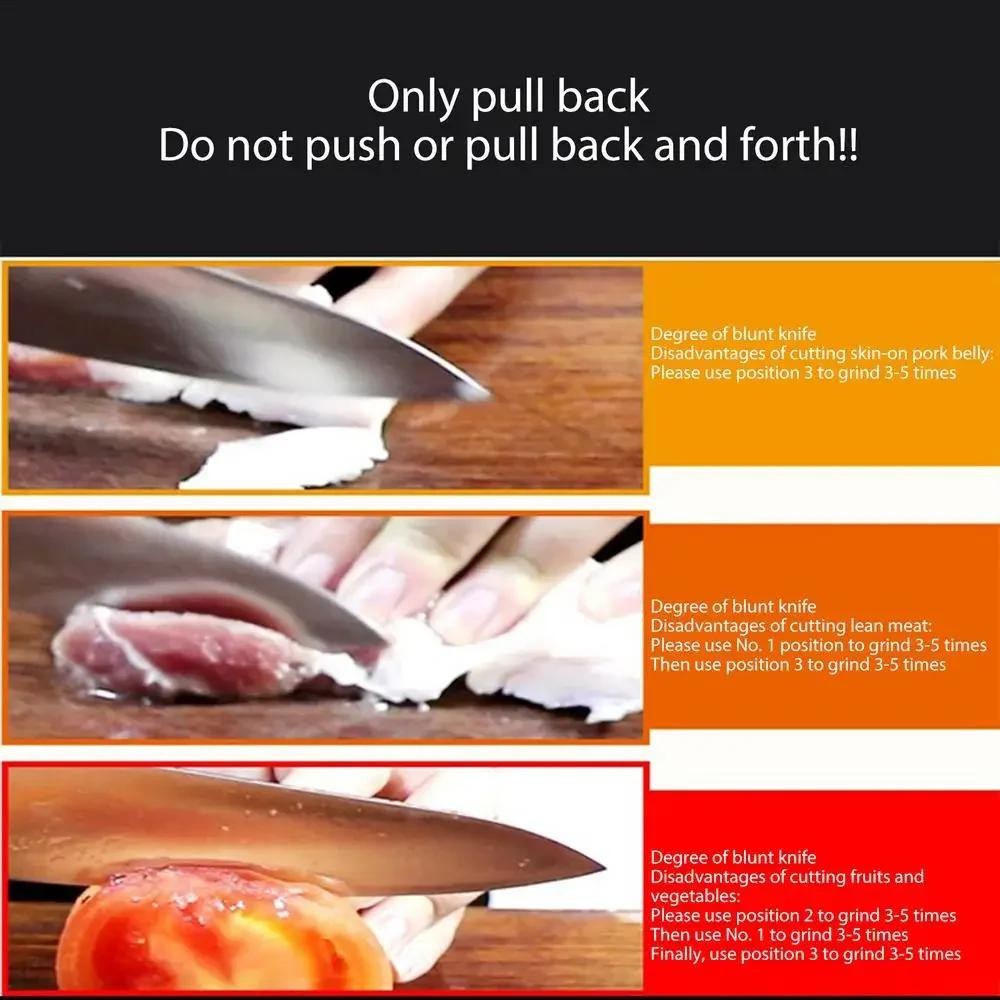 Only pull back
Do not push or pull back and forth!!

Degree of blunt knife
Disadvantages of cutting skin-on pork belly:
Please use position 3 to grind 3-5 times

Degree of blunt knife
Disadvantages of cutting lean meat:
Please use No. 1 position to grind 3-5 times
Then use position 3 to grind 3-5 times

Degree of blunt knife
Disadvantages of cutting fruits and vegetables:
Please use position 2 to grind 3-5 times
Then use No. 1 to grind 3-5 times
Finally, use position 3 to grind 3-5 times