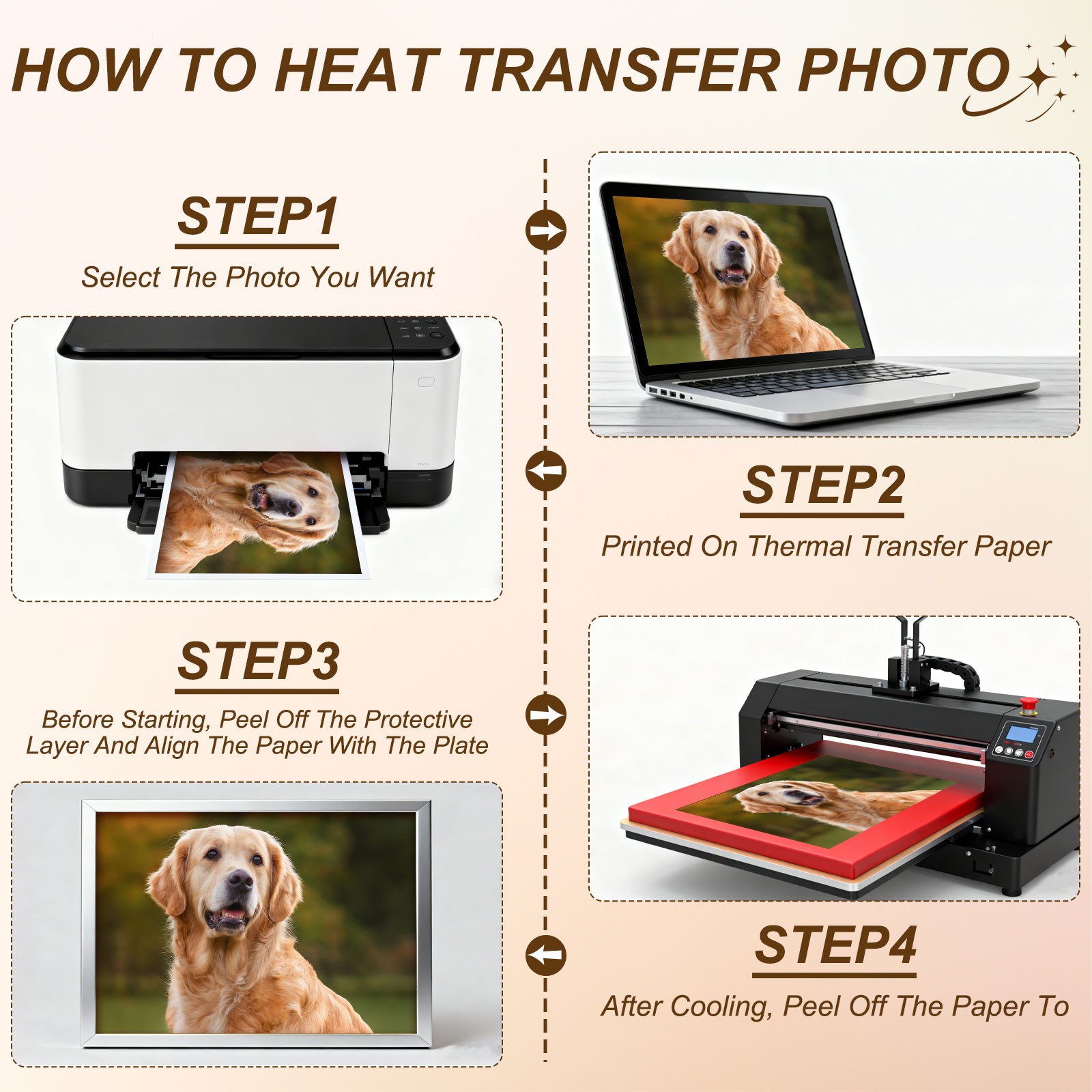 HOW TO HEAT TRANSFER PHOTO

STEP1

Select The Photo You Want

STEP2

Printed On Thermal Transfer Paper

STEP3

Before Starting, Peel Off The Protective Layer And Align The Paper With The Plate

STEP4

After Cooling, Peel Off The Paper To