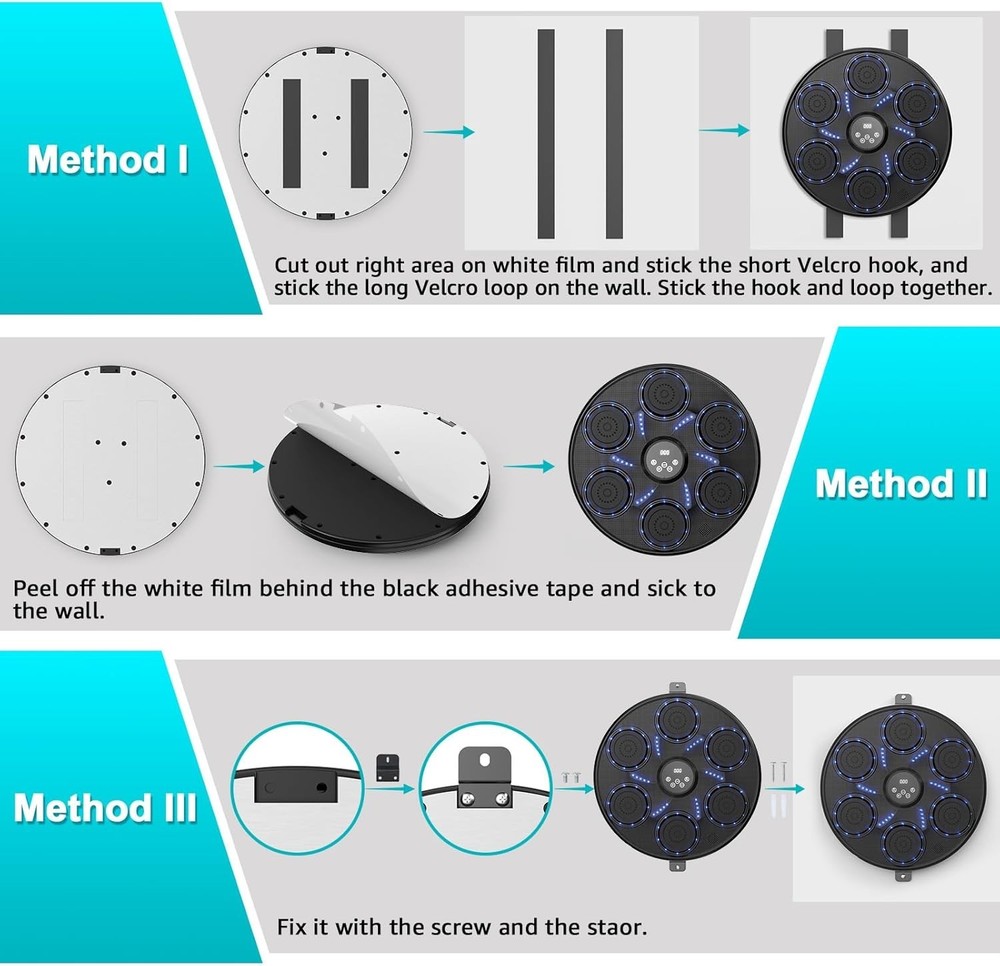 Method I

Cut out right area on white film and stick the short Velcro hook, and stick the long Velcro loop on the wall. Stick the hook and loop together.

Method II

Peel off the white film behind the black adhesive tape and sick to the wall.

Method III

Fix it with the screw and the staor.