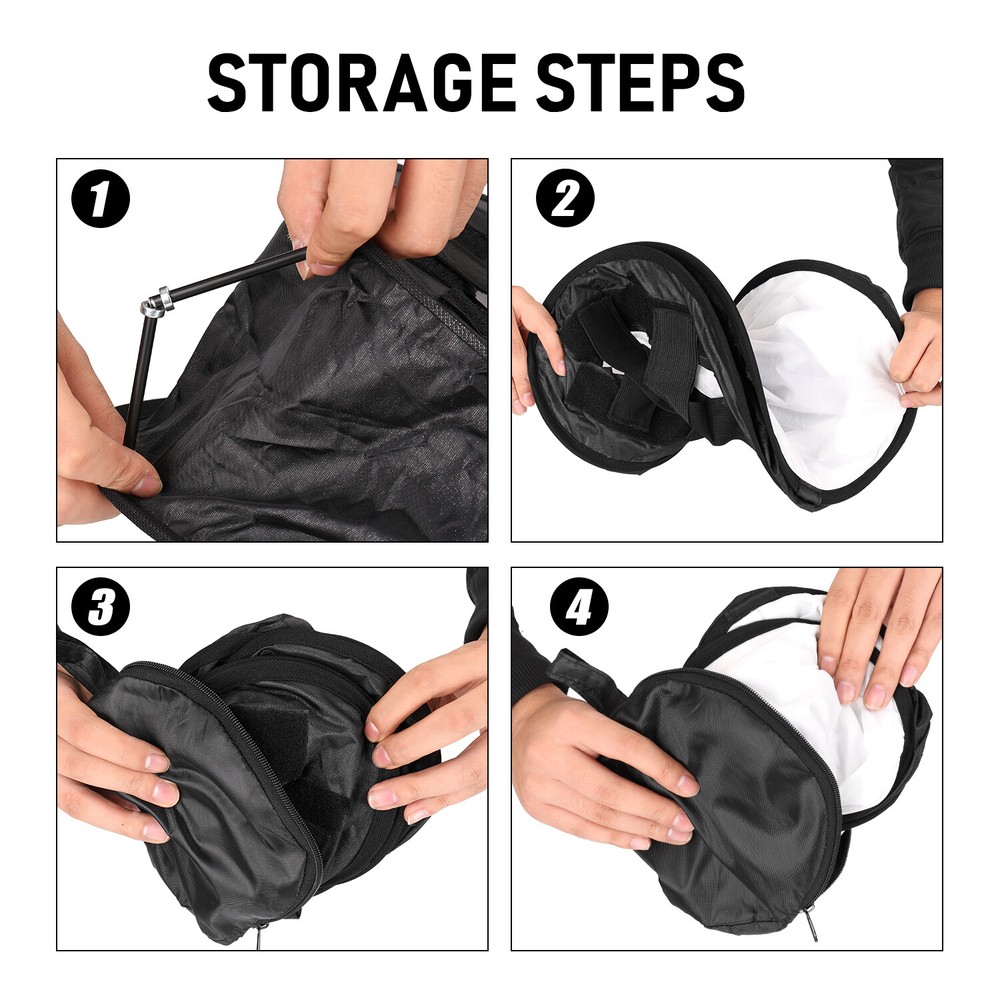 STORAGE STEPS

1

2

3

4