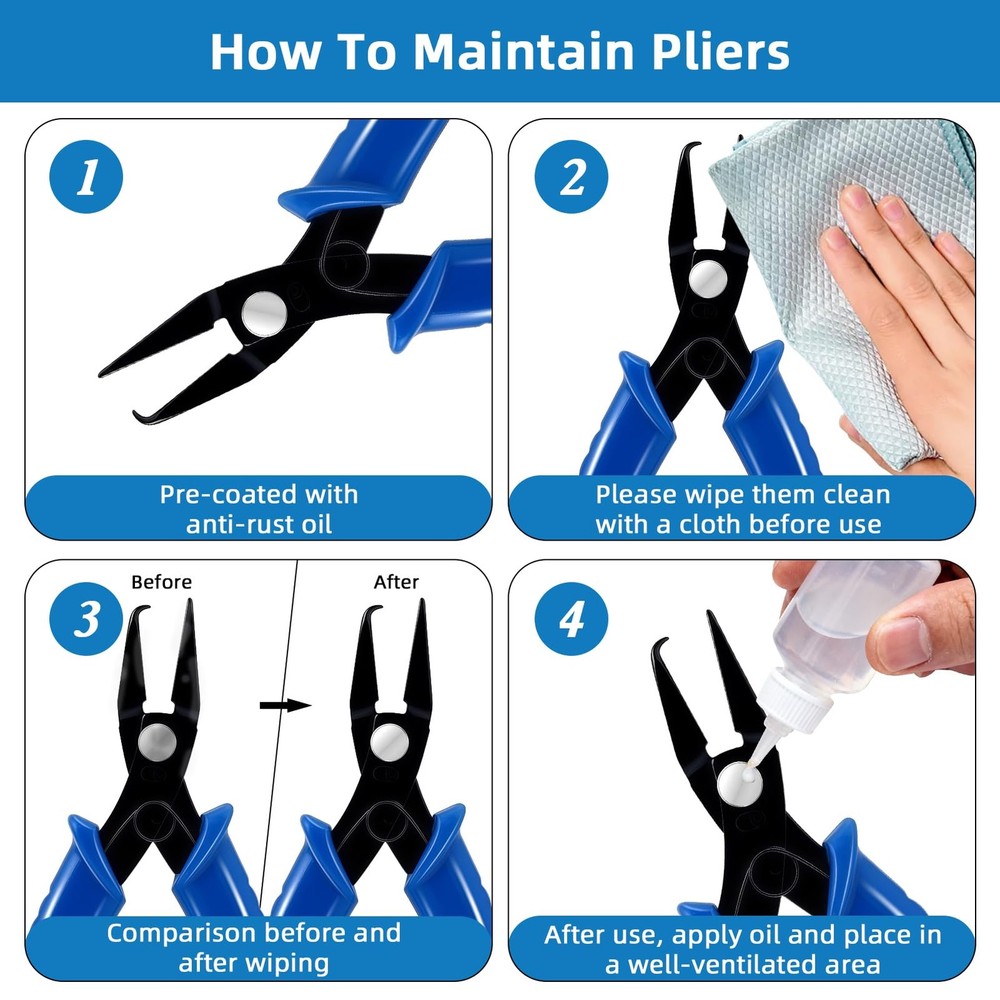 How To Maintain Pliers

1

Pre-coated with anti-rust oil

2

Please wipe them clean with a cloth before use

3

Before

After

Comparison before and after wiping

4

After use, apply oil and place in a well-ventilated area