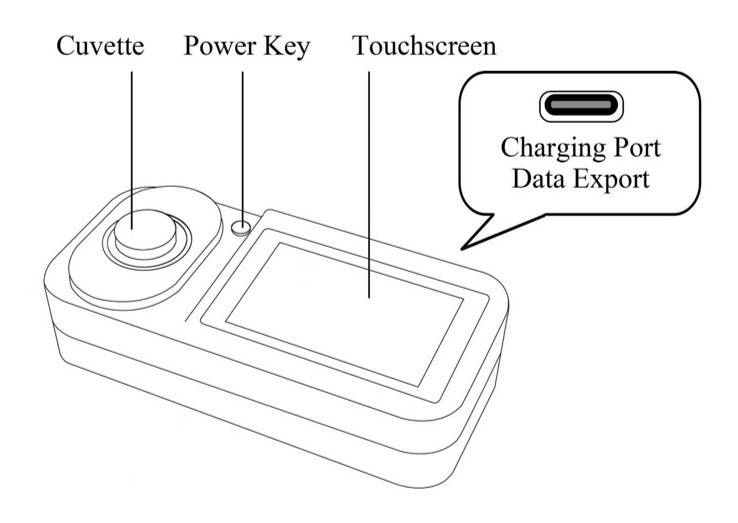 Cuvette Power Key Touchscreen

Charging Port
Data Export