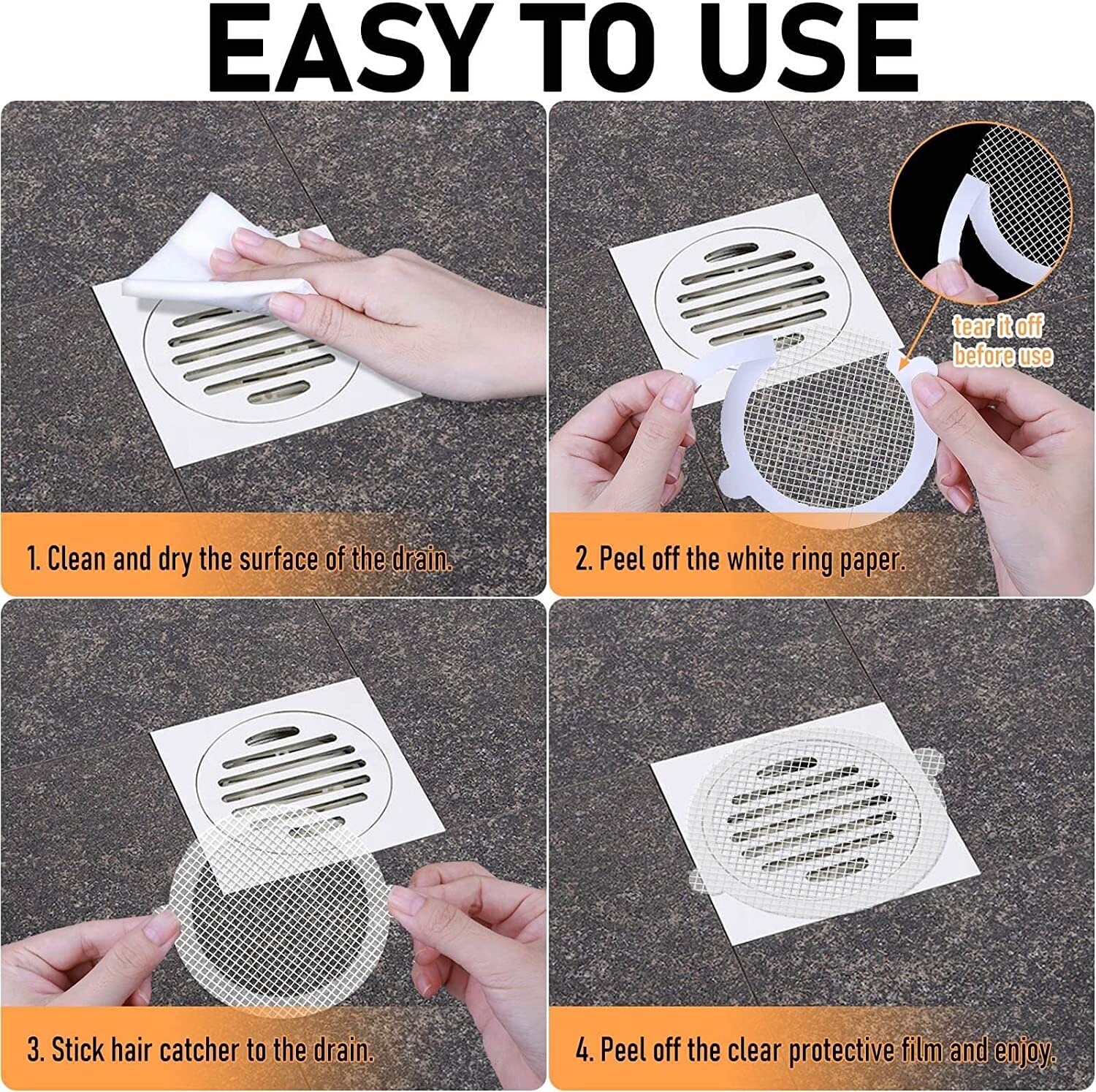 EASY TO USE

1. Clean and dry the surface of the drain.

tear it off before use

2. Peel off the white ring paper.

3. Stick hair catcher to the drain.

4. Peel off the clear protective film and enjoy.