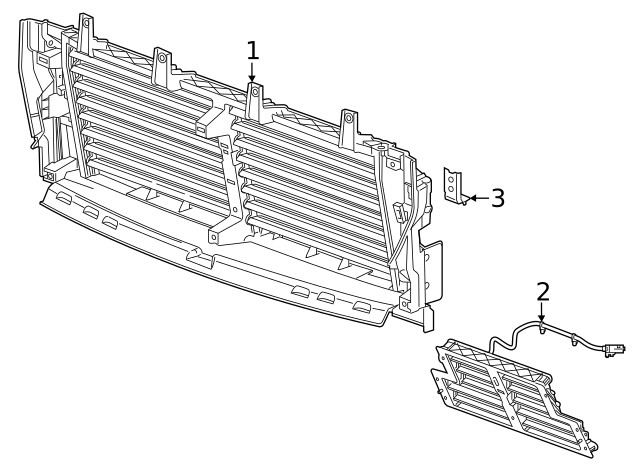 1
3
2