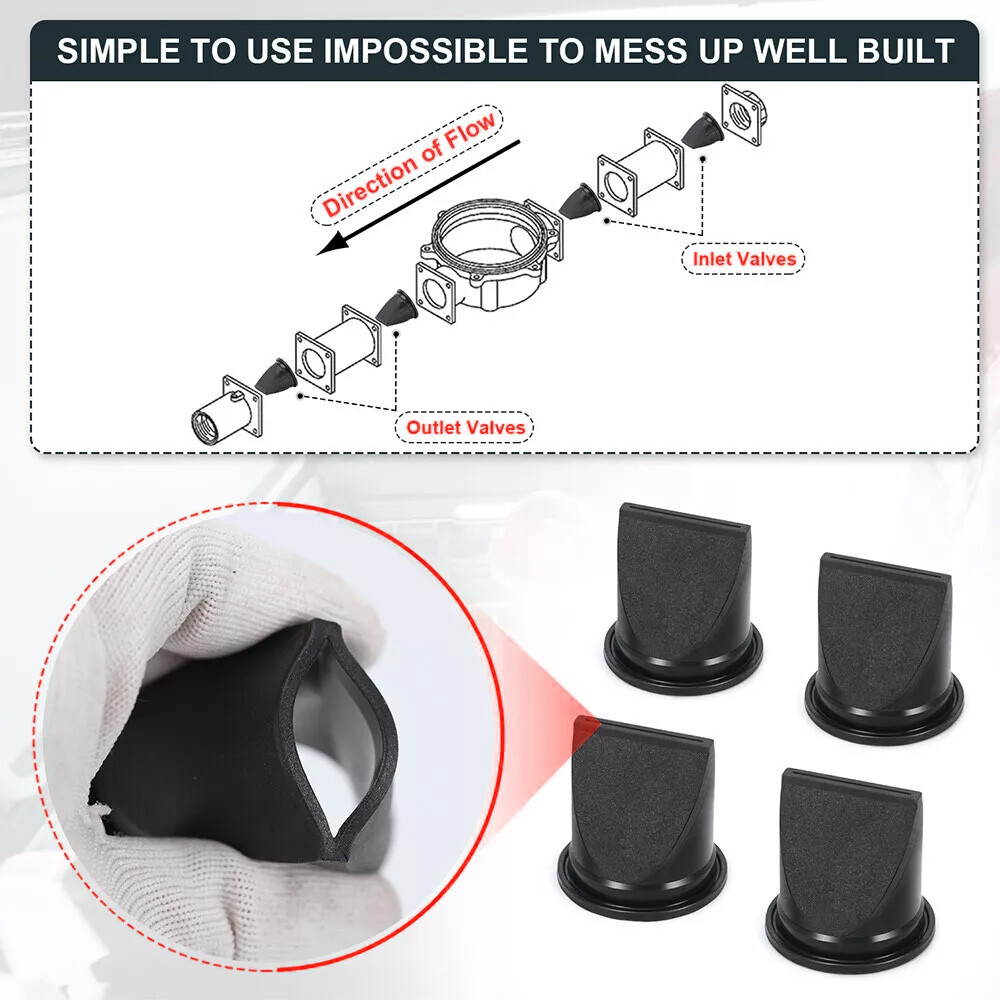 SIMPLE TO USE IMPOSSIBLE TO MESS UP WELL BUILT

Direction of Flow

Inlet Valves

Outlet Valves