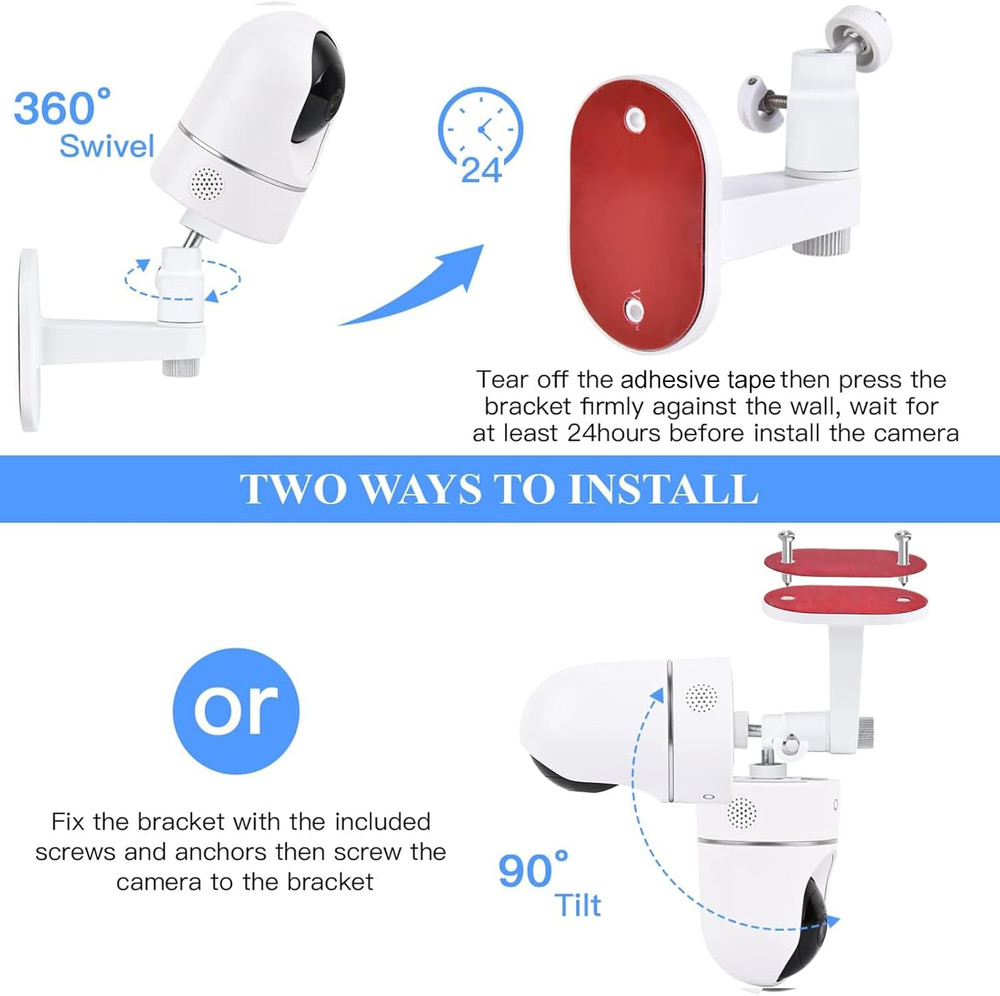 360°
Swivel

24

Tear off the adhesive tape then press the bracket firmly against the wall, wait for at least 24hours before install the camera

TWO WAYS TO INSTALL

or

Fix the bracket with the included screws and anchors then screw the camera to the bracket

90°
Tilt