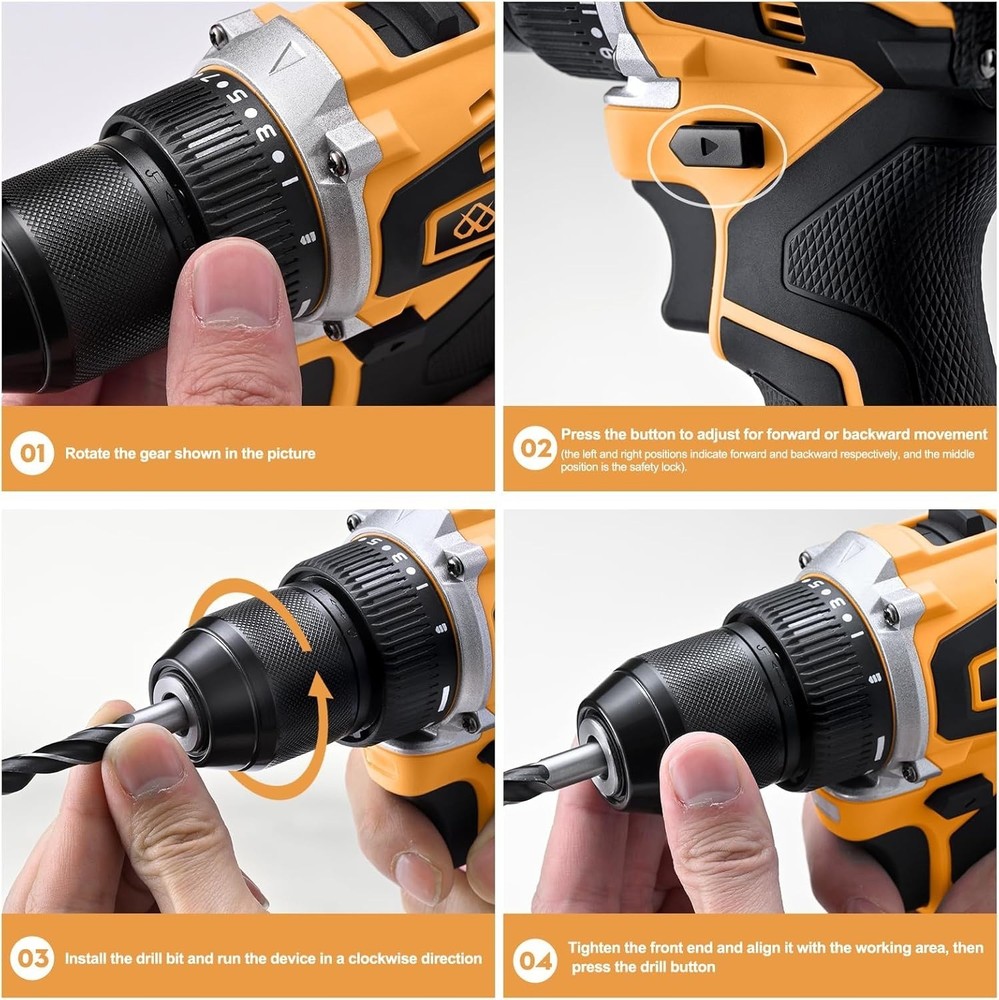 01 Rotate the gear shown in the picture

02 Press the button to adjust for forward or backward movement
(the left and right positions indicate forward and backward respectively, and the middle position is the safety lock).

03 Install the drill bit and run the device in a clockwise direction

04 Tighten the front end and align it with the working area, then press the drill button