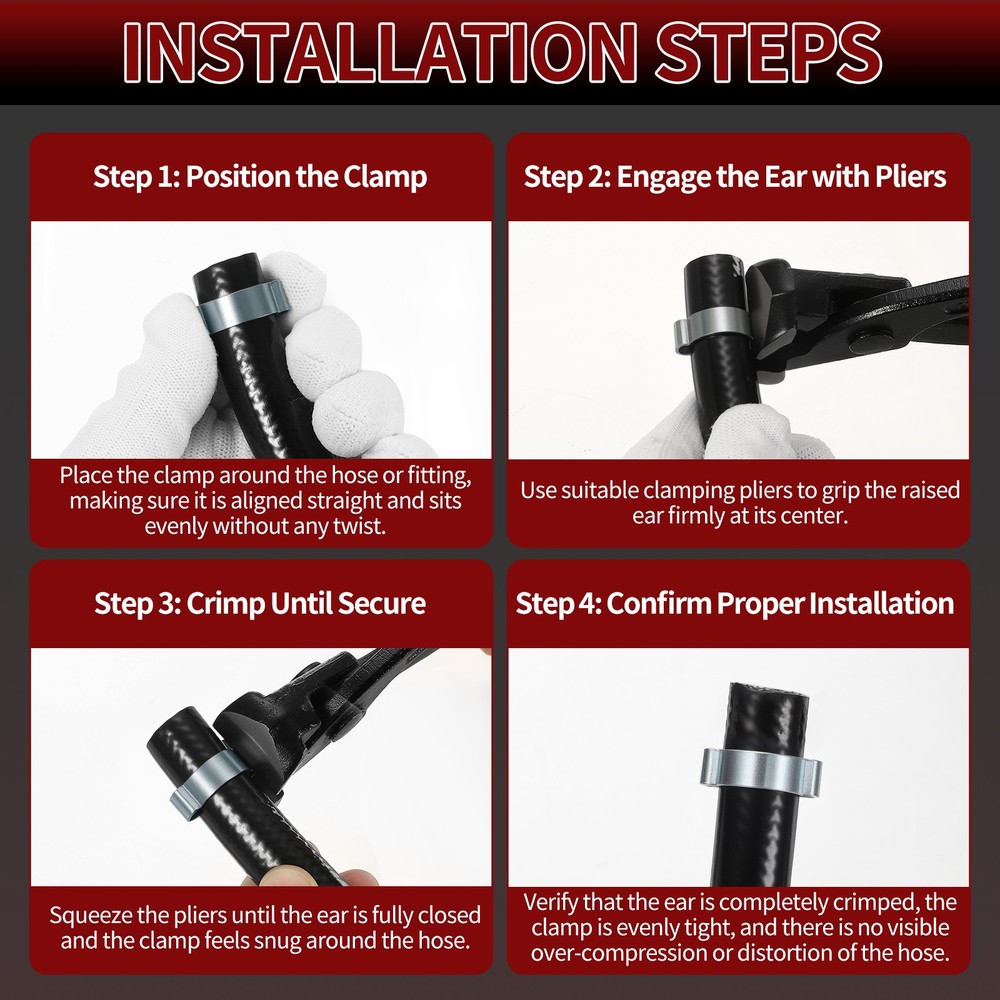 INSTALLATION STEPS

Step 1: Position the Clamp

Place the clamp around the hose or fitting, making sure it is aligned straight and sits evenly without any twist.

Step 2: Engage the Ear with Pliers

Use suitable clamping pliers to grip the raised ear firmly at its center.

Step 3: Crimp Until Secure

Squeeze the pliers until the ear is fully closed and the clamp feels snug around the hose.

Step 4: Confirm Proper Installation

Verify that the ear is completely crimped, the clamp is evenly tight, and there is no visible over-compression or distortion of the hose.