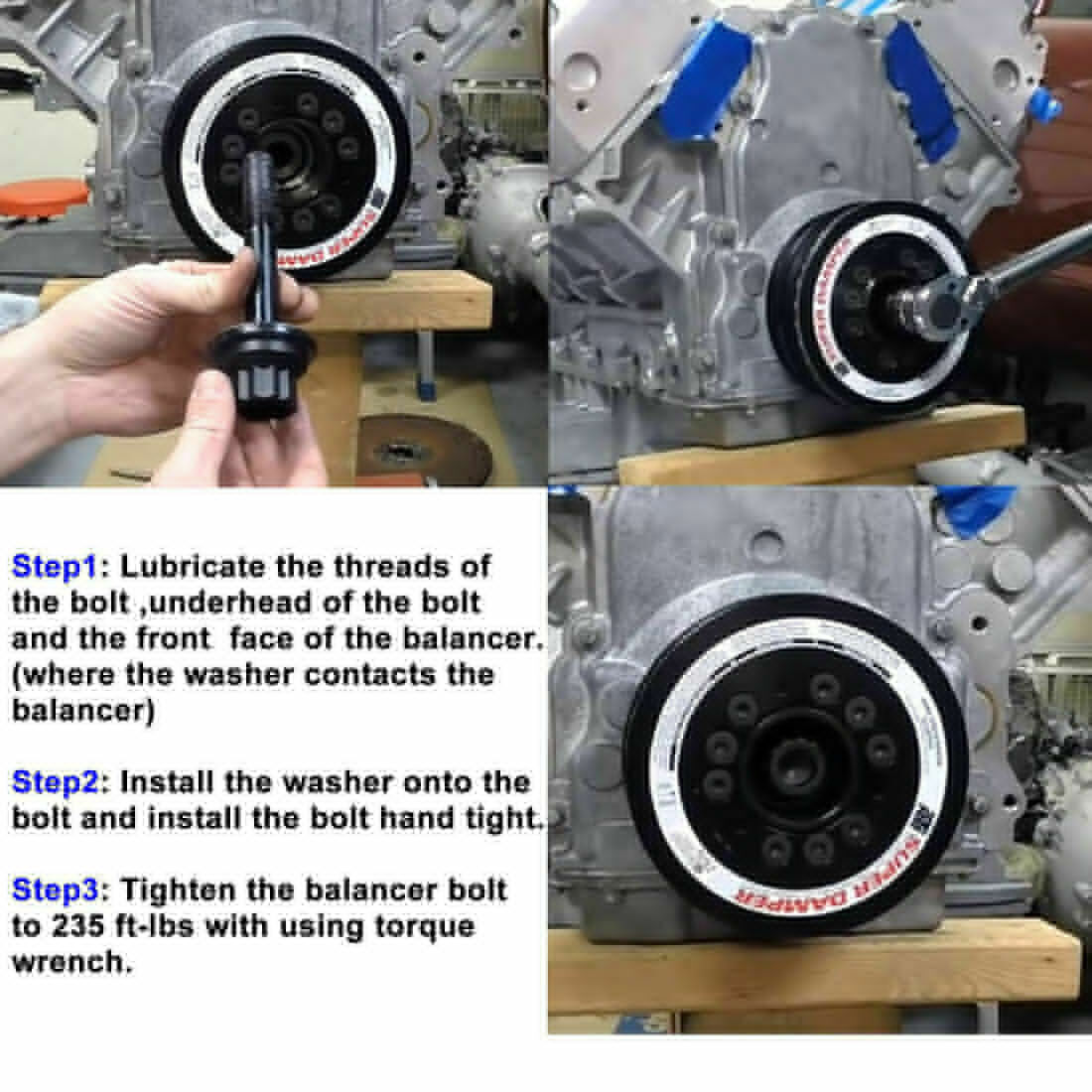 SUPER DAMPER

Step1: Lubricate the threads of the bolt ,underhead of the bolt and the front face of the balancer. (where the washer contacts the balancer)

Step2: Install the washer onto the bolt and install the bolt hand tight.

Step3: Tighten the balancer bolt to 235 ft-lbs with using torque wrench.

SUPER DAMPER