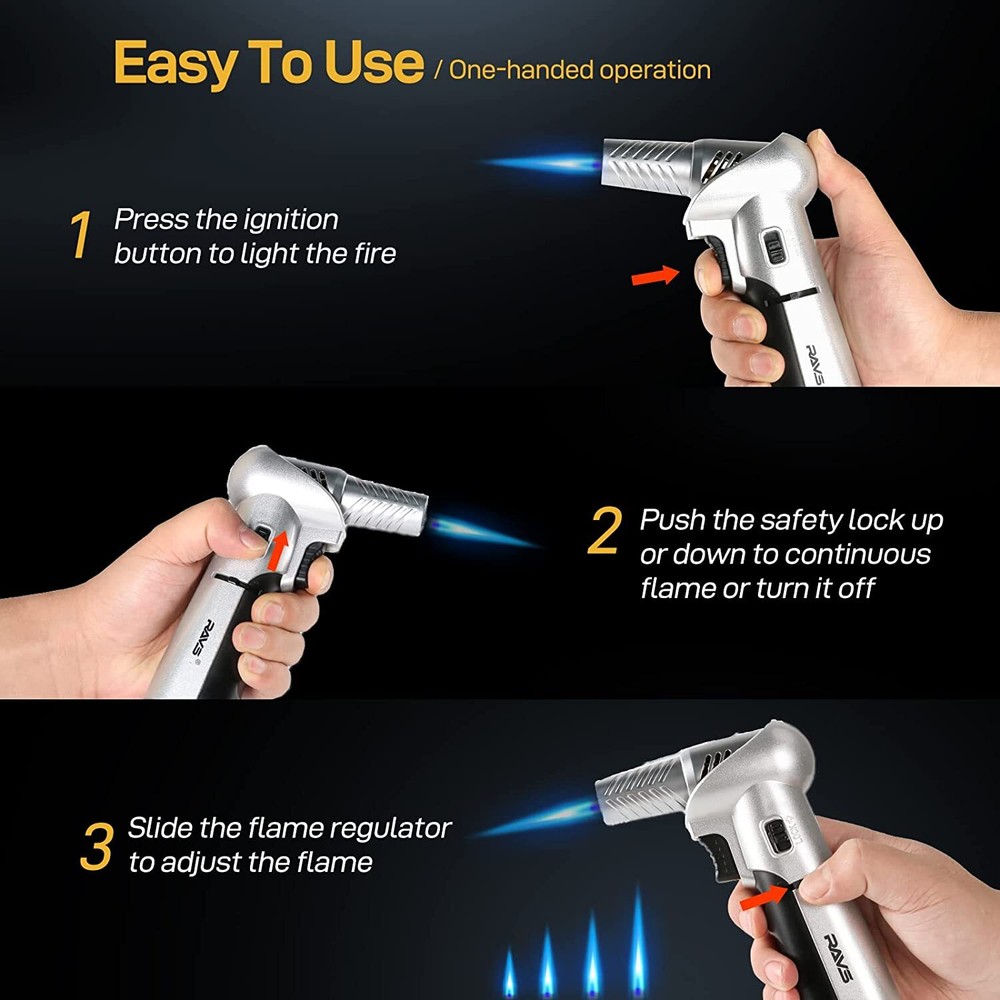 Easy To Use / One-handed operation

1 Press the ignition button to light the fire

RAVS

2 Push the safety lock up or down to continuous flame or turn it off

RAVS

3 Slide the flame regulator to adjust the flame

RAVS