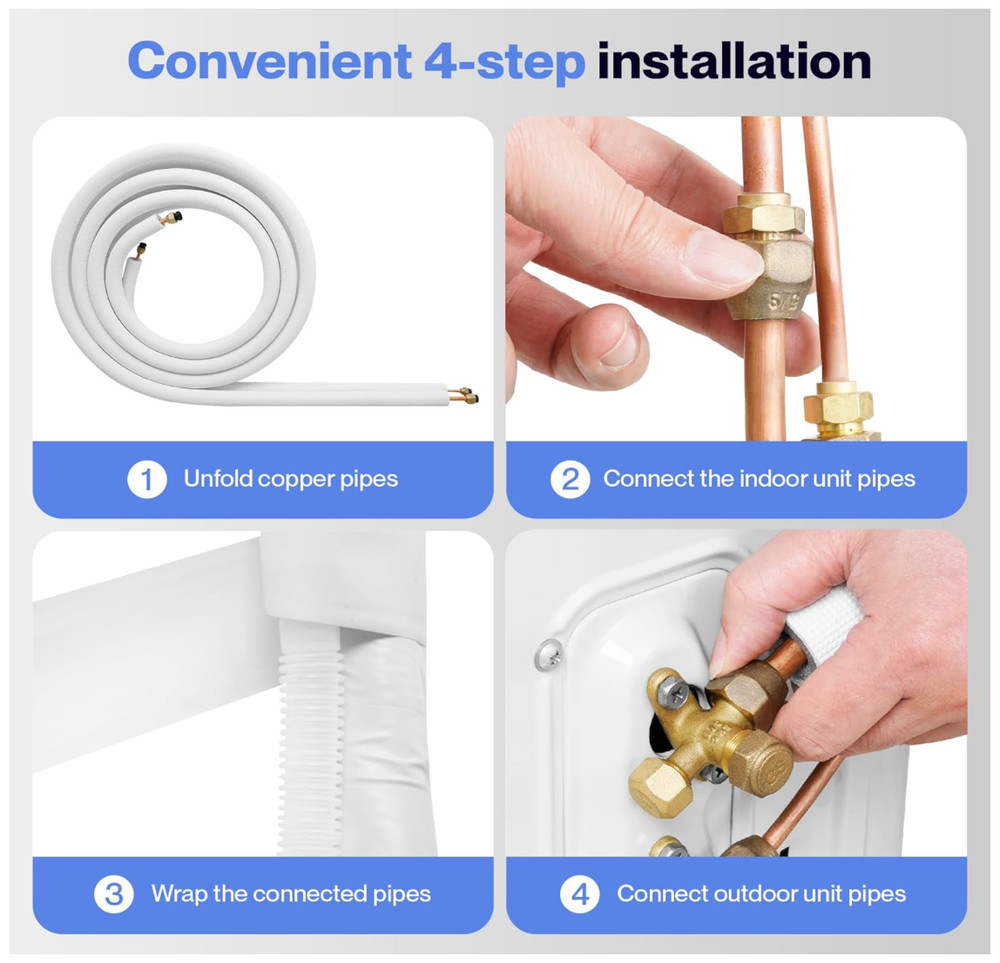 Convenient 4-step installation

1 Unfold copper pipes

2 Connect the indoor unit pipes

3 Wrap the connected pipes

4 Connect outdoor unit pipes