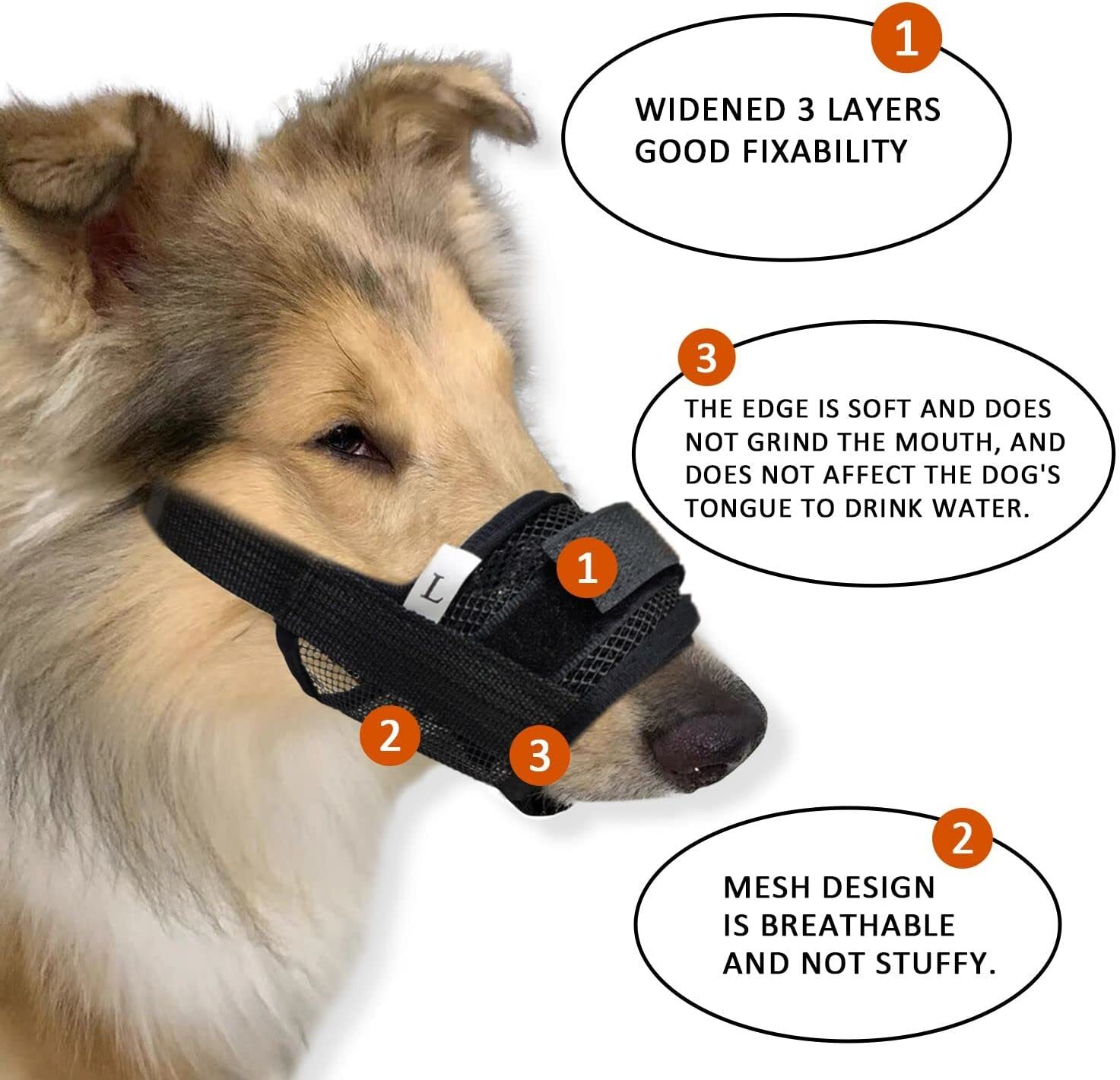 1

WIDENED 3 LAYERS GOOD FIXABILITY

3

THE EDGE IS SOFT AND DOES NOT GRIND THE MOUTH, AND DOES NOT AFFECT THE DOG'S TONGUE TO DRINK WATER.

L

1

2

3

2

MESH DESIGN IS BREATHABLE AND NOT STUFFY.