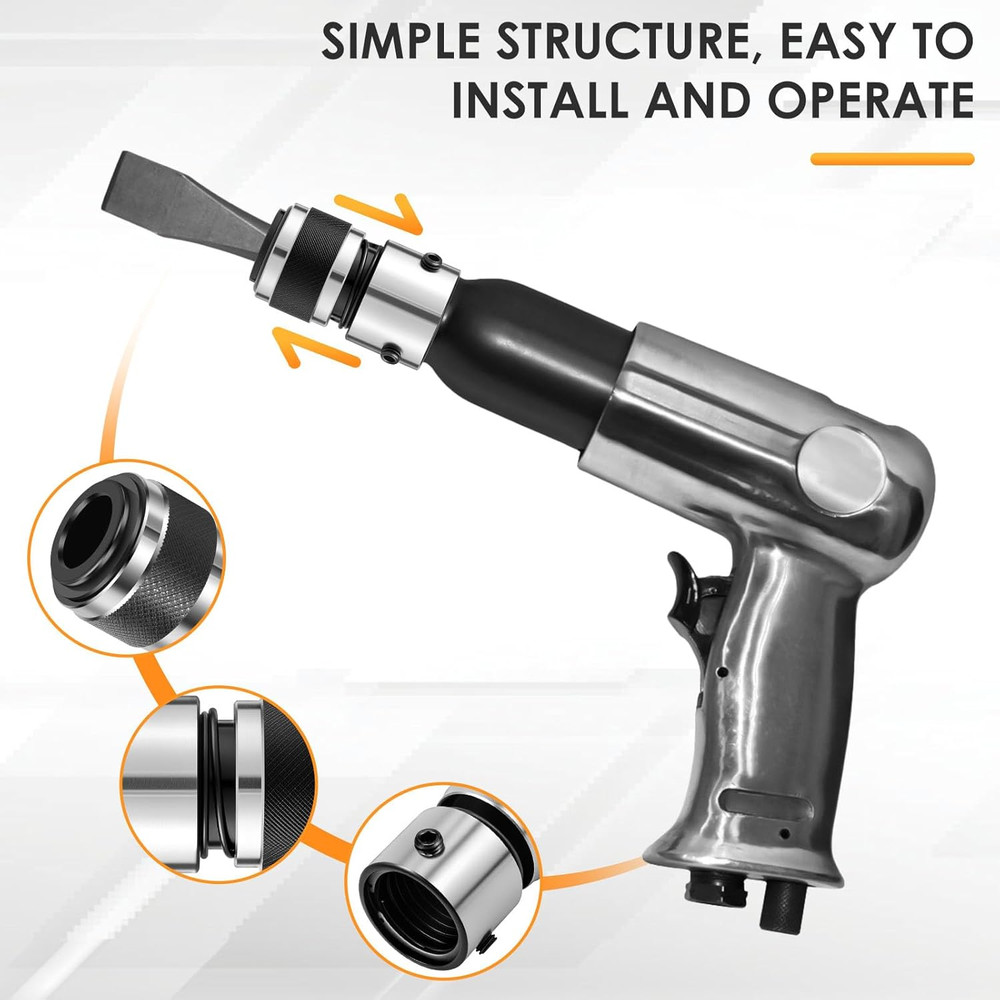 SIMPLE STRUCTURE, EASY TO INSTALL AND OPERATE