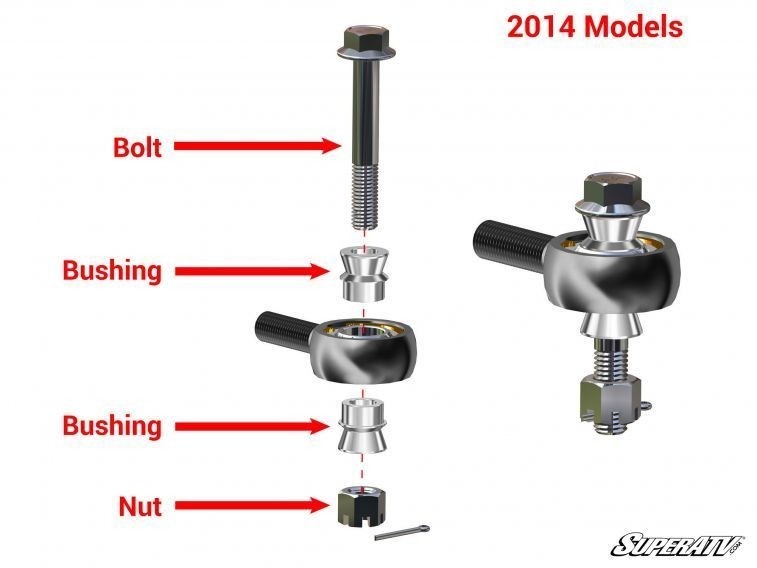 2014 Models

Bolt

Bushing

Bushing

Nut

SUPERATV.COM