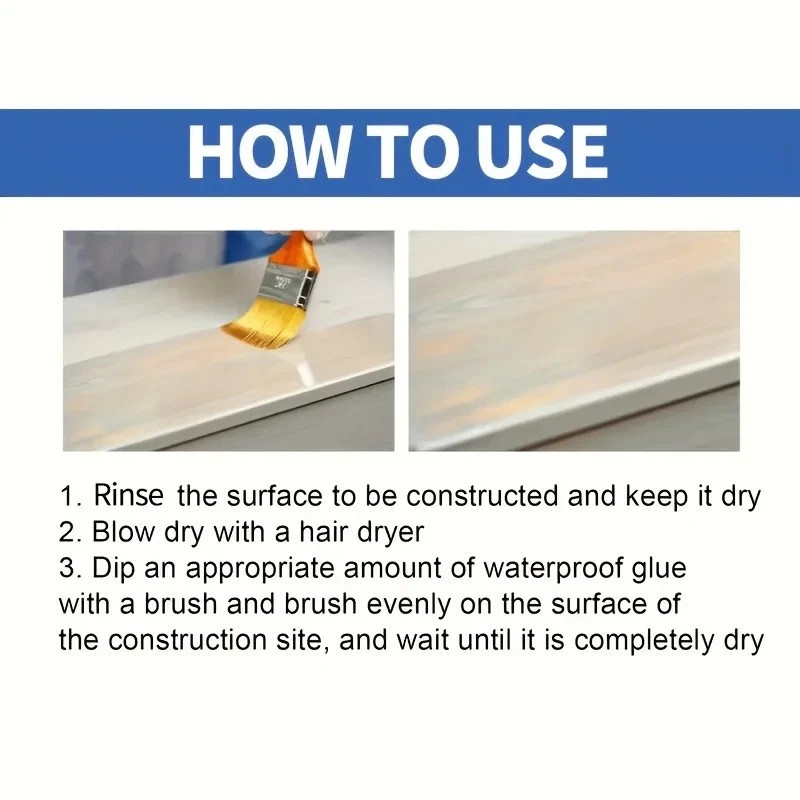 HOW TO USE

1. Rinse the surface to be constructed and keep it dry
2. Blow dry with a hair dryer
3. Dip an appropriate amount of waterproof glue with a brush and brush evenly on the surface of the construction site, and wait until it is completely dry