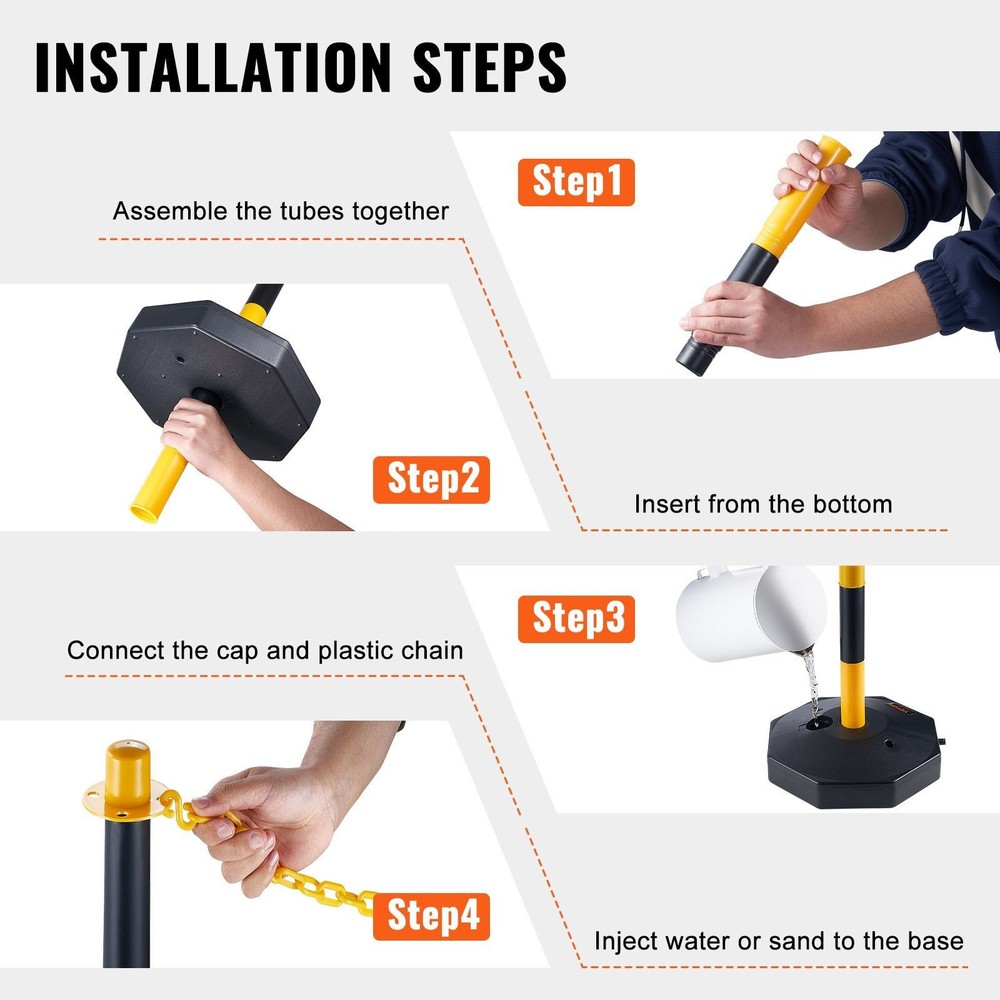 INSTALLATION STEPS

Step1

Assemble the tubes together

Step2

Insert from the bottom

Step3

Connect the cap and plastic chain

Step4

Inject water or sand to the base