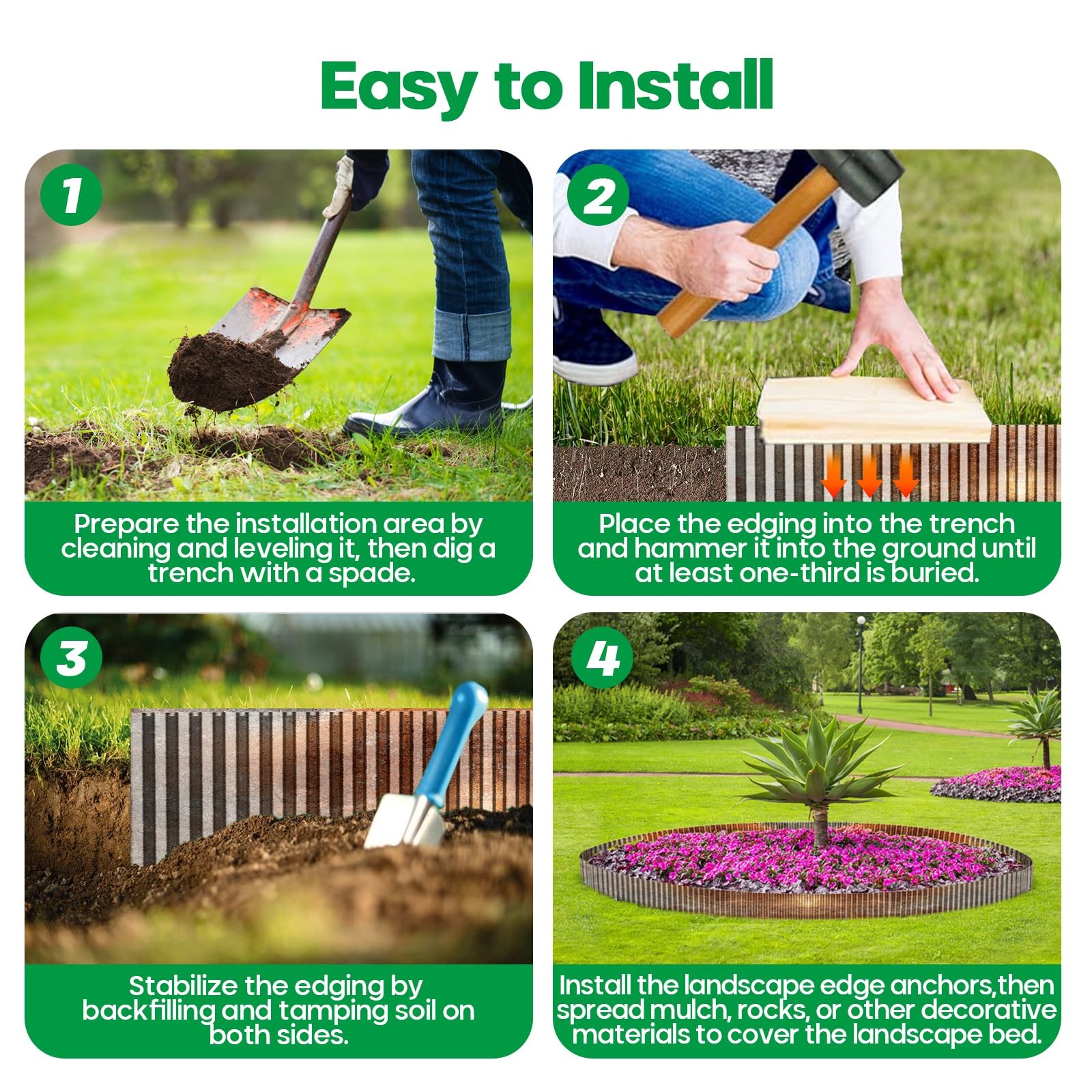 Easy to Install

1

Prepare the installation area by cleaning and leveling it, then dig a trench with a spade.

2

Place the edging into the trench and hammer it into the ground until at least one-third is buried.

3

Stabilize the edging by backfilling and tamping soil on both sides.

4

Install the landscape edge anchors,then spread mulch, rocks, or other decorative materials to cover the landscape bed.