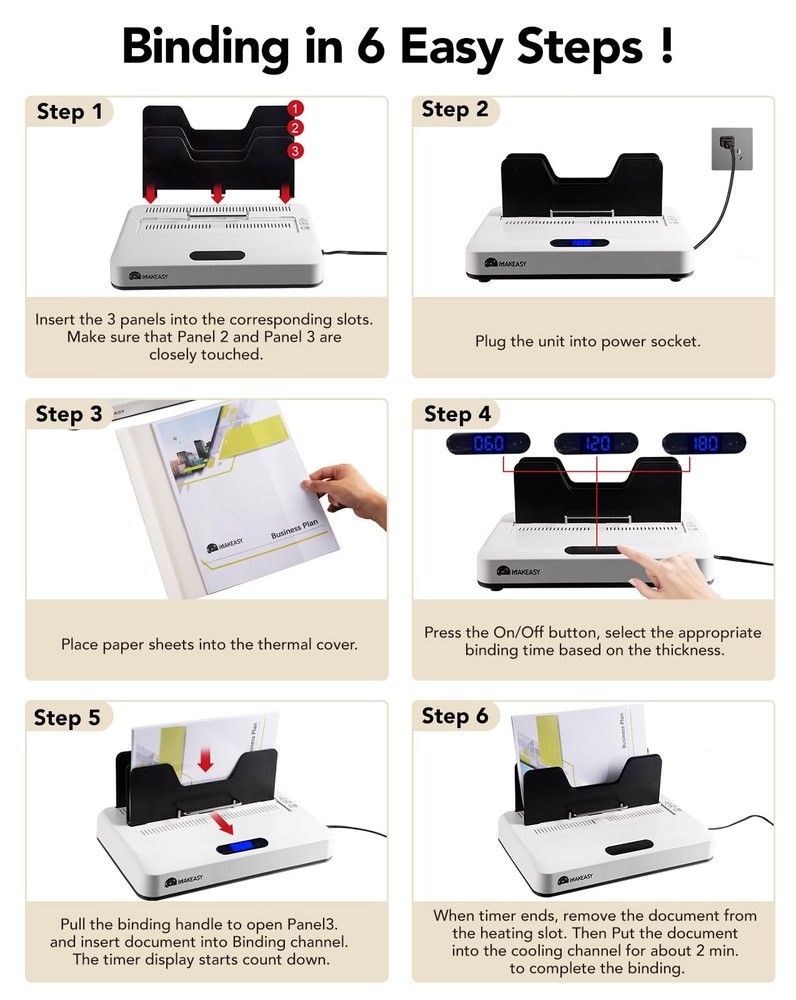 Binding in 6 Easy Steps !

Step 1

1
2
3

MAKEASY

Insert the 3 panels into the corresponding slots. Make sure that Panel 2 and Panel 3 are closely touched.

Step 2

MAKEASY

Plug the unit into power socket.

Step 3

MAKEASY
Business Plan

Place paper sheets into the thermal cover.

Step 4

060
120
180

MAKEASY

Press the On/Off button, select the appropriate binding time based on the thickness.

Step 5

Business Plan

MAKEASY

Pull the binding handle to open Panel3. and insert document into Binding channel. The timer display starts count down.

Step 6

Business Plan

MAKEASY

When timer ends, remove the document from the heating slot. Then Put the document into the cooling channel for about 2 min. to complete the binding.