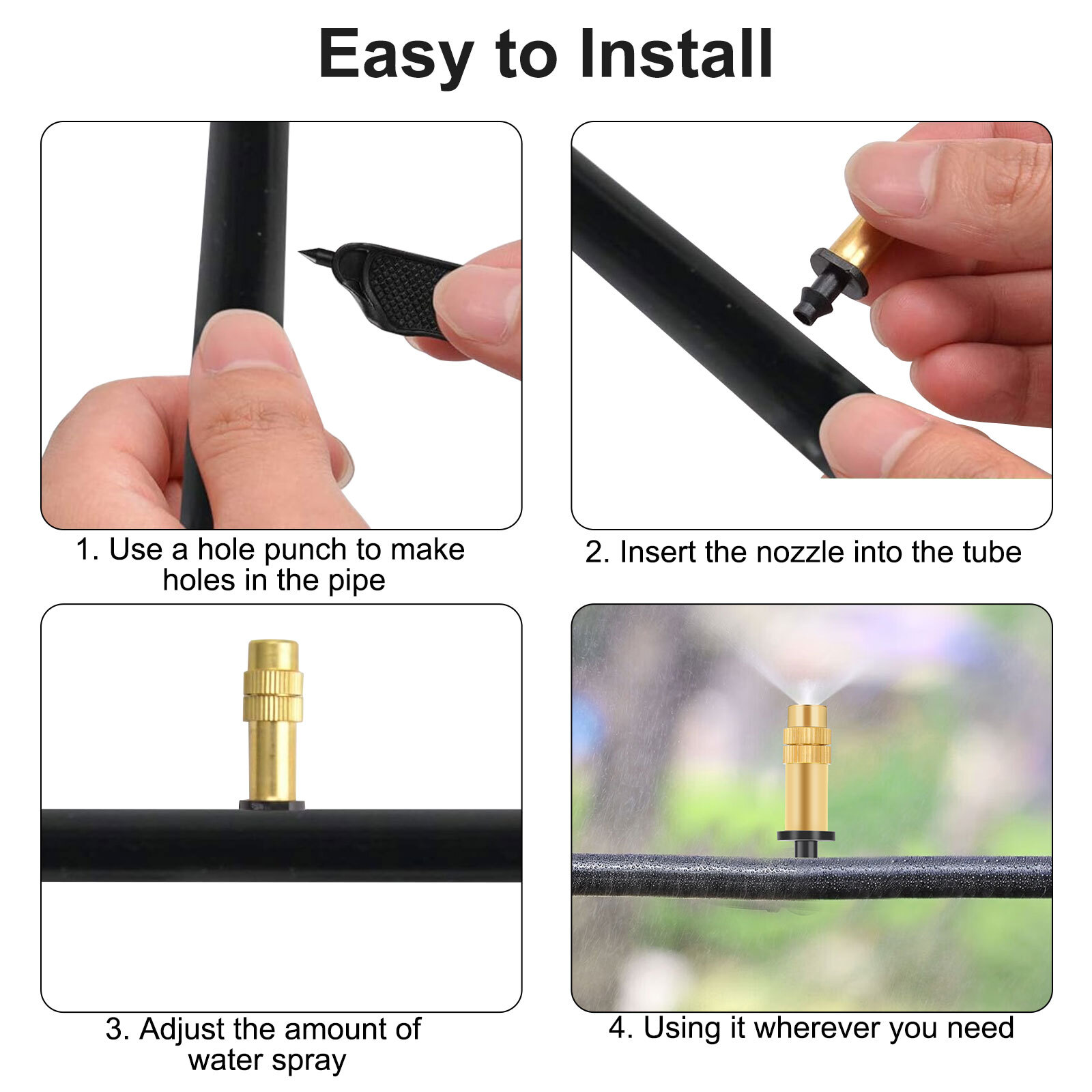 Easy to Install

1. Use a hole punch to make holes in the pipe

2. Insert the nozzle into the tube

3. Adjust the amount of water spray

4. Using it wherever you need