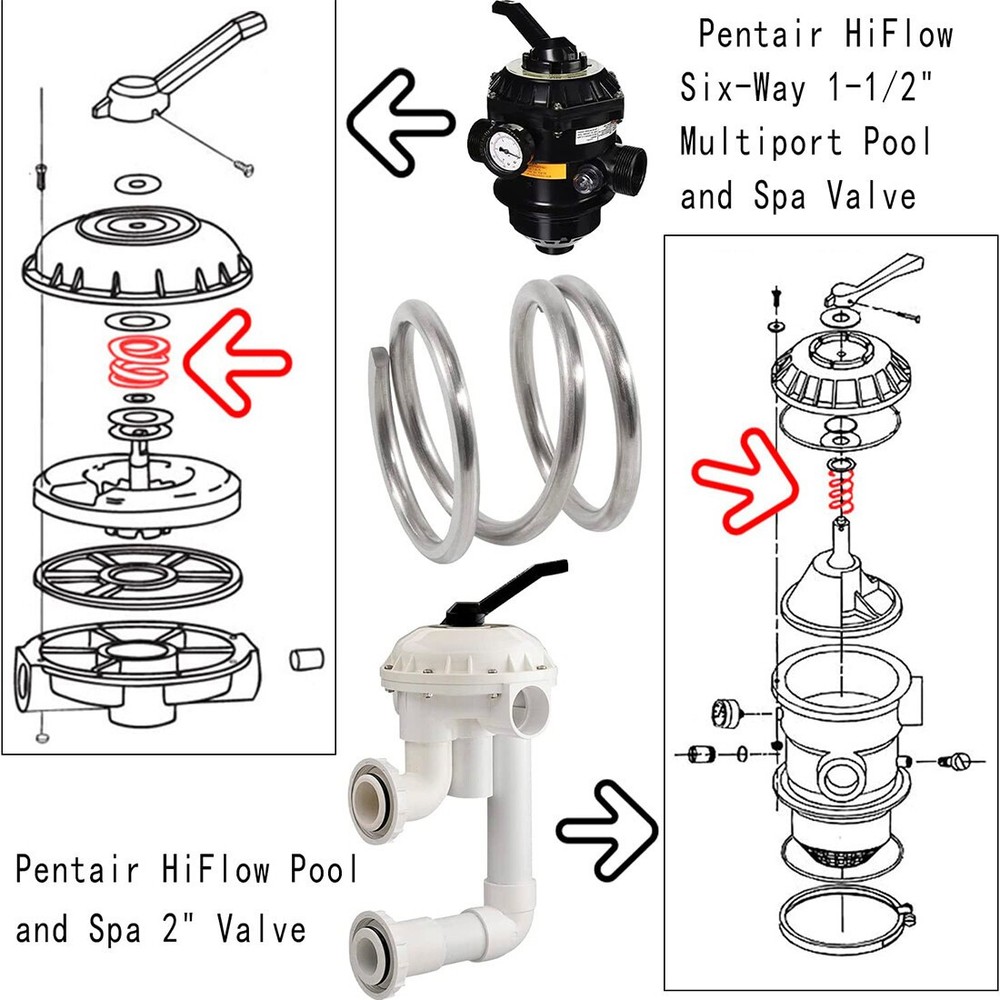 Pentair HiFlow Six-Way 1-1/2" Multiport Pool and Spa Valve

Pentair HiFlow Pool and Spa 2" Valve