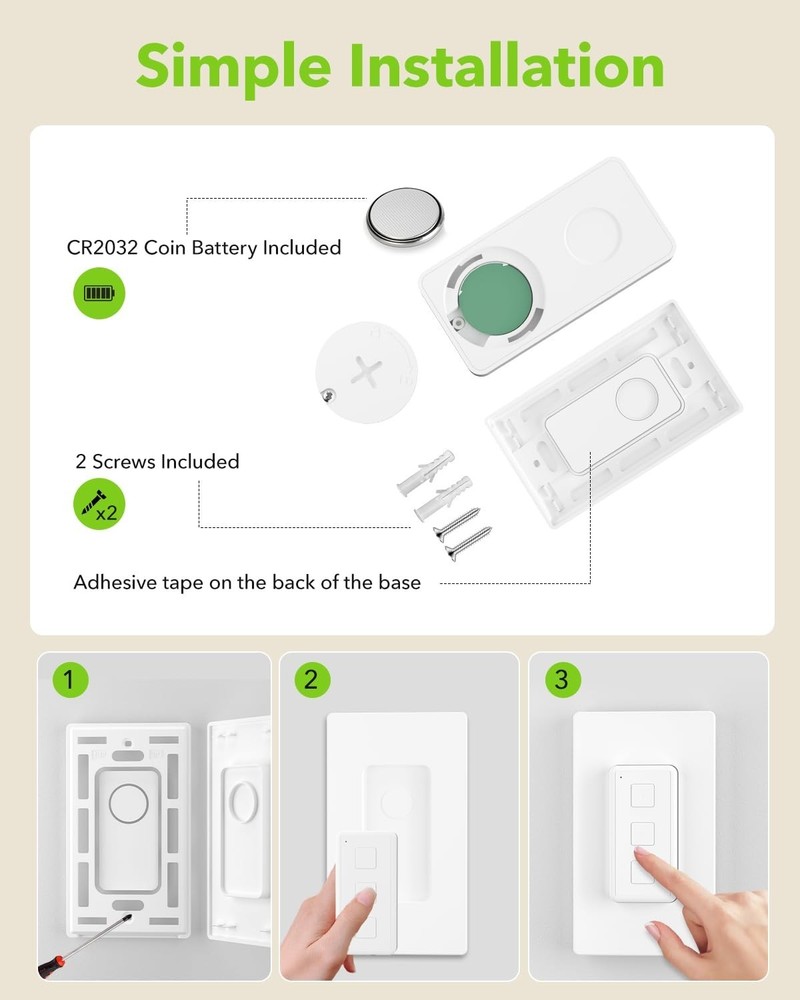 Simple Installation

CR2032 Coin Battery Included

2 Screws Included

x2

Adhesive tape on the back of the base

1

2

3