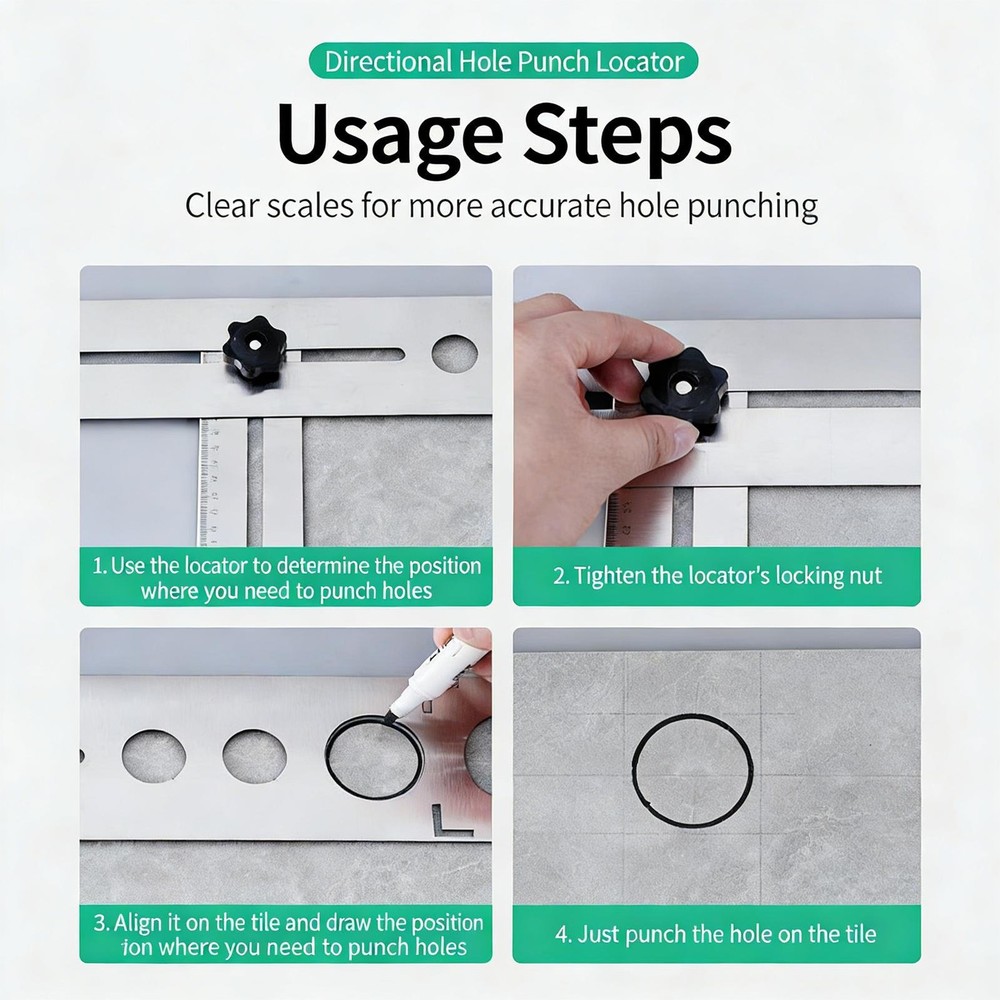 Directional Hole Punch Locator

Usage Steps

Clear scales for more accurate hole punching

1. Use the locator to determine the position where you need to punch holes

2. Tighten the locator's locking nut

3. Align it on the tile and draw the position ion where you need to punch holes

4. Just punch the hole on the tile