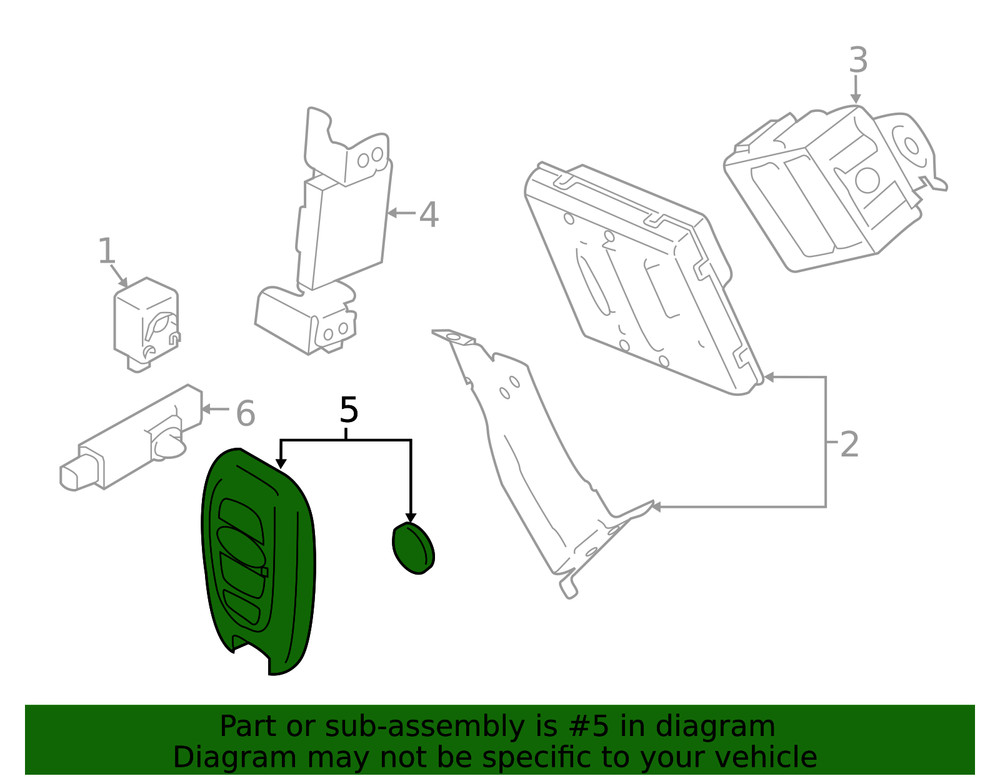 3

4

1

6

5

2

Part or sub-assembly is #5 in diagram
Diagram may not be specific to your vehicle