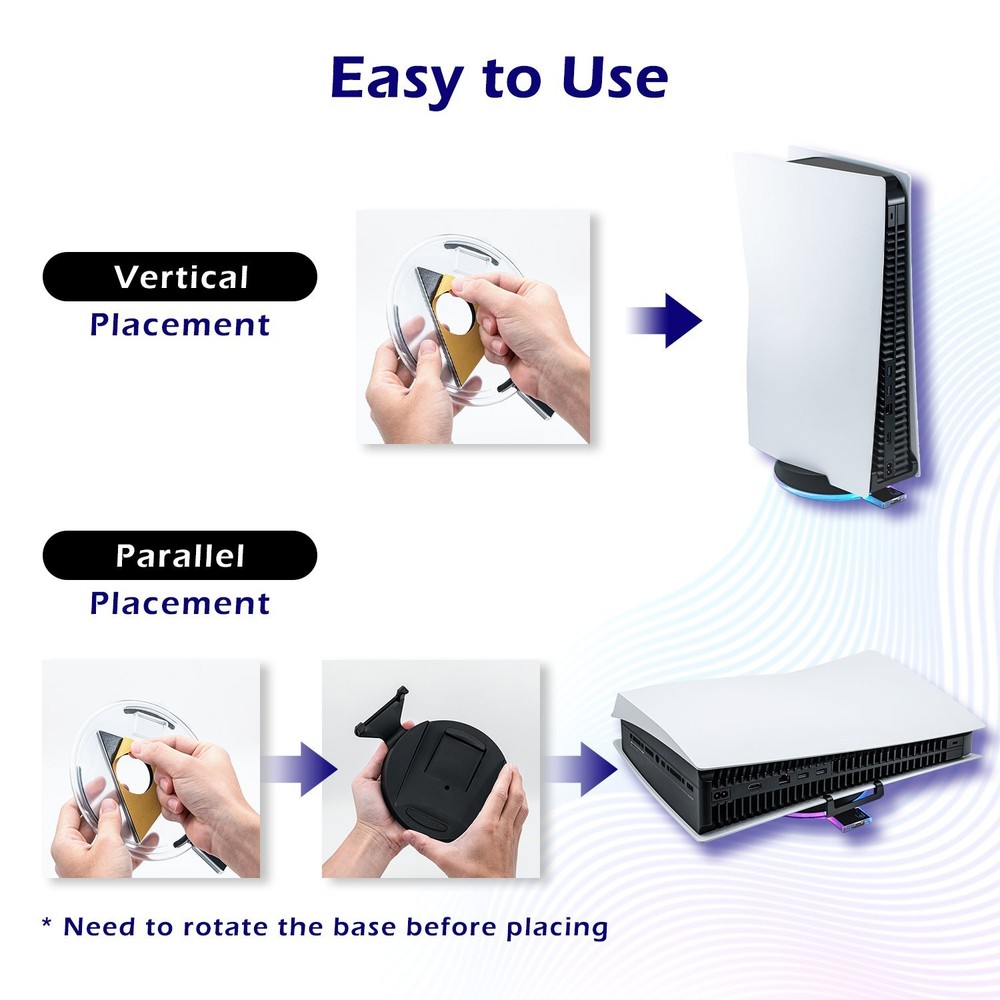 Easy to Use

Vertical
Placement

Parallel
Placement

* Need to rotate the base before placing