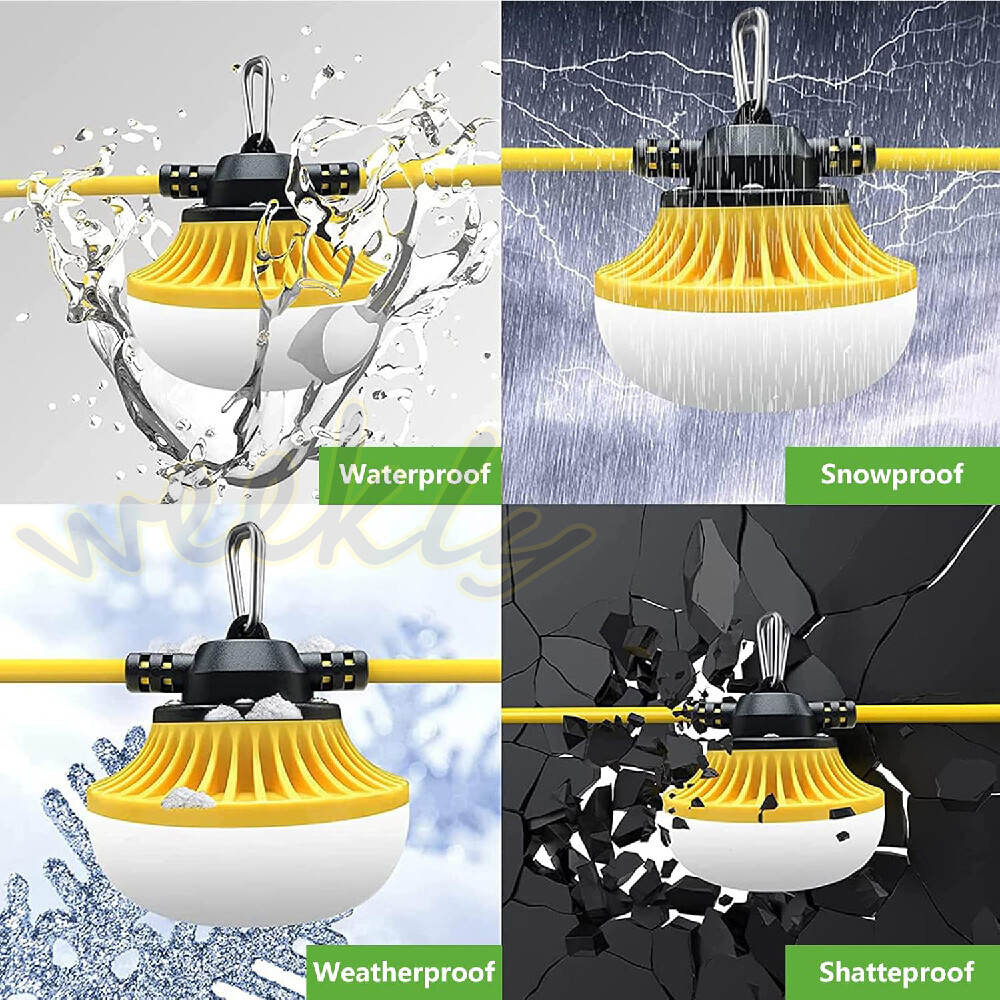 Waterproof

Snowproof

weekly

Weatherproof

Shatteproof