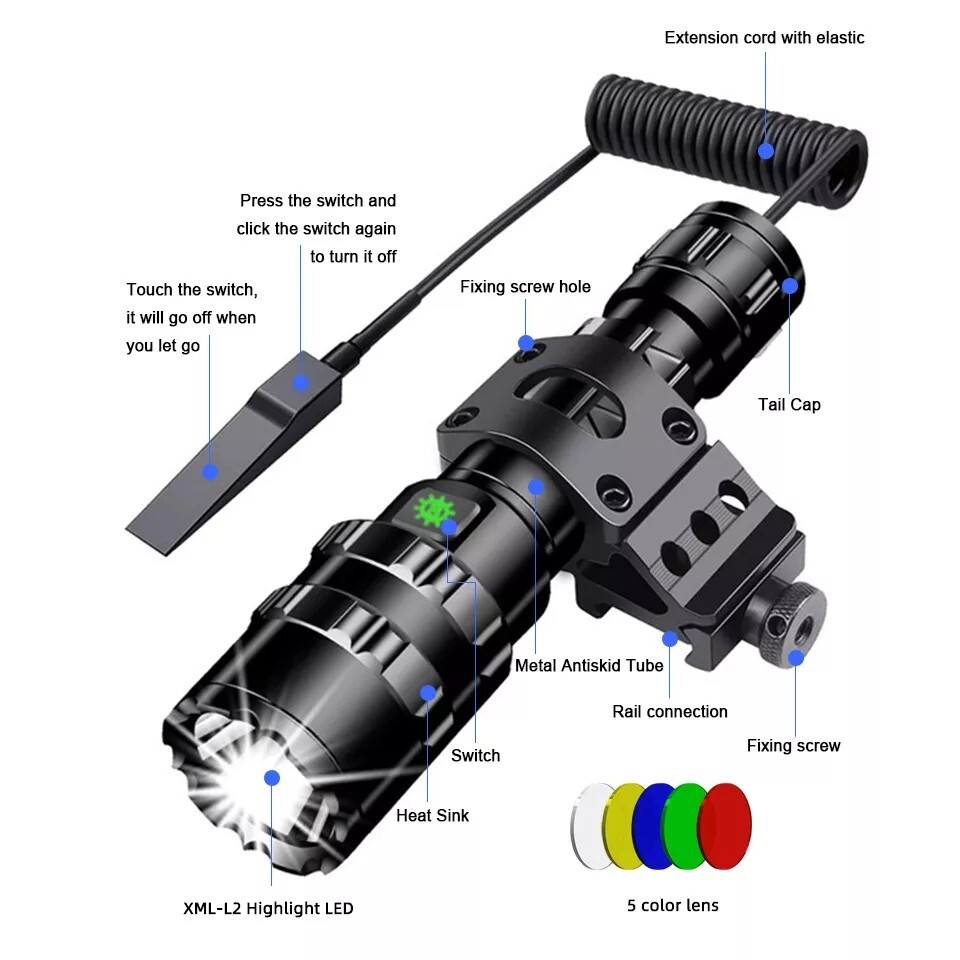 Extension cord with elastic

Press the switch and click the switch again to turn it off

Touch the switch, it will go off when you let go

Fixing screw hole

Tail Cap

Metal Antiskid Tube

Rail connection

Fixing screw

Switch

Heat Sink

XML-L2 Highlight LED

5 color lens