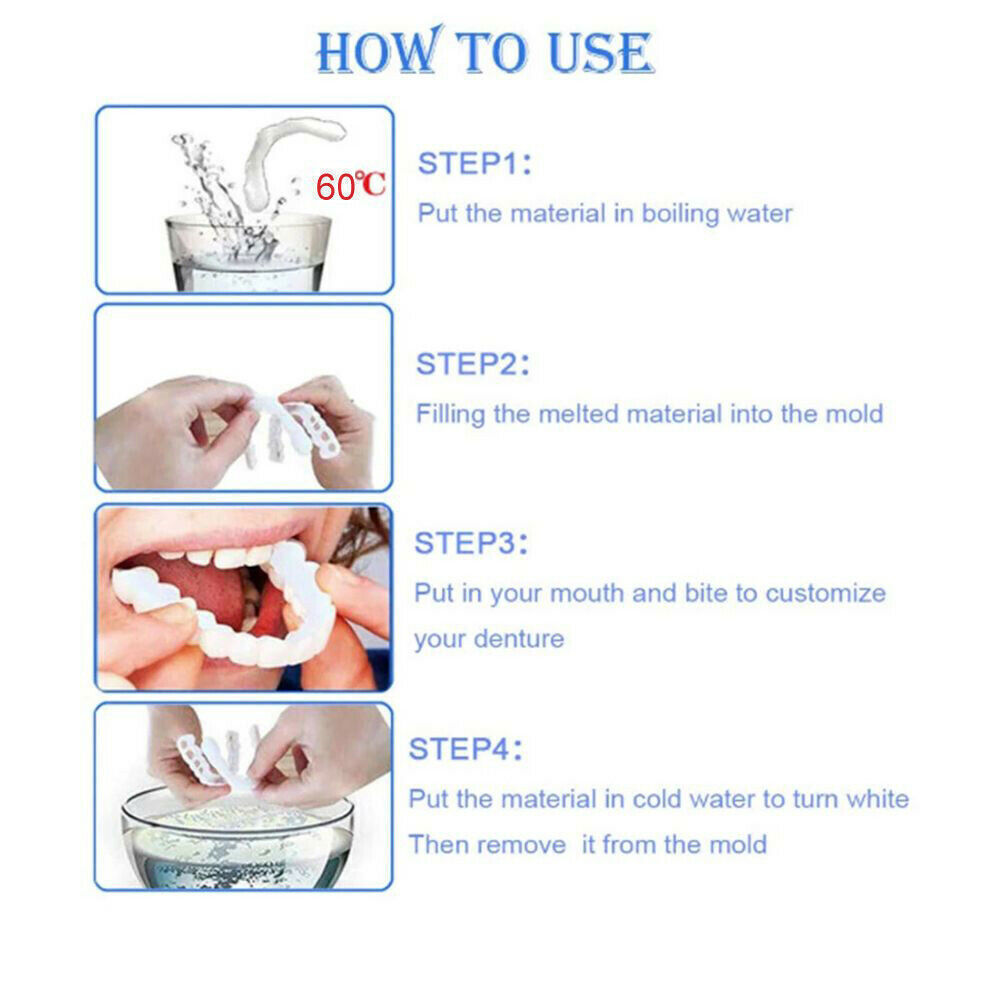 HOW TO USE

60℃

STEP1:
Put the material in boiling water

STEP2:
Filling the melted material into the mold

STEP3:
Put in your mouth and bite to customize your denture

STEP4:
Put the material in cold water to turn white
Then remove it from the mold