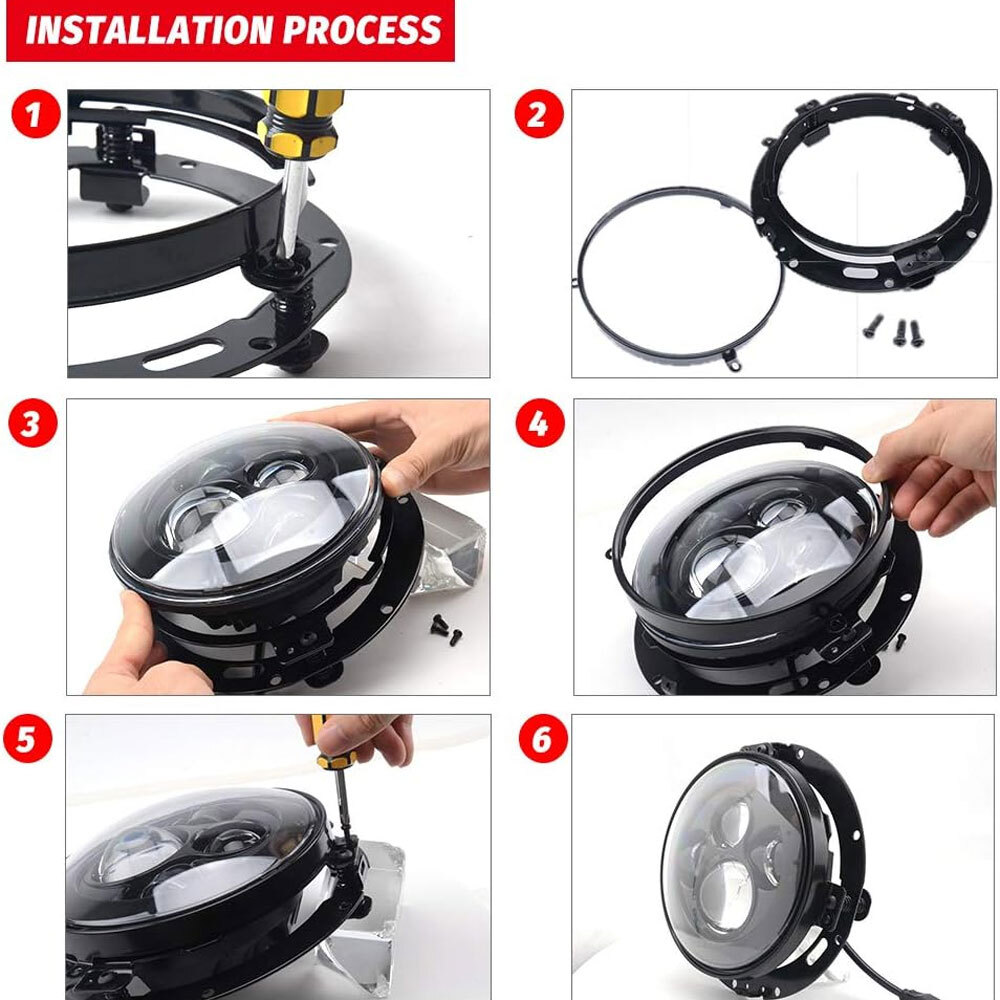 INSTALLATION PROCESS

1

2

3

4

5

6