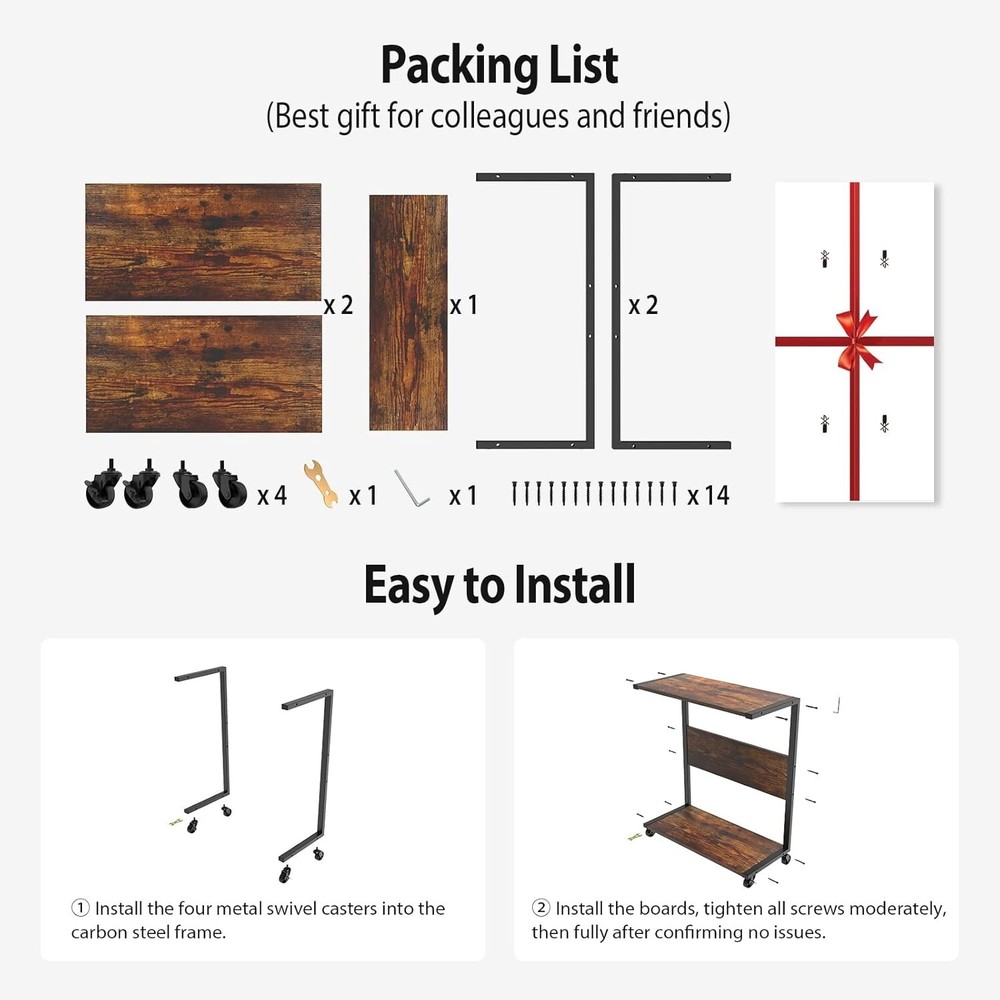 Packing List
(Best gift for colleagues and friends)

x 2

x 1

x 2

x 4

x 1

x 1

x 14

Easy to Install

① Install the four metal swivel casters into the carbon steel frame.

② Install the boards, tighten all screws moderately, then fully after confirming no issues.