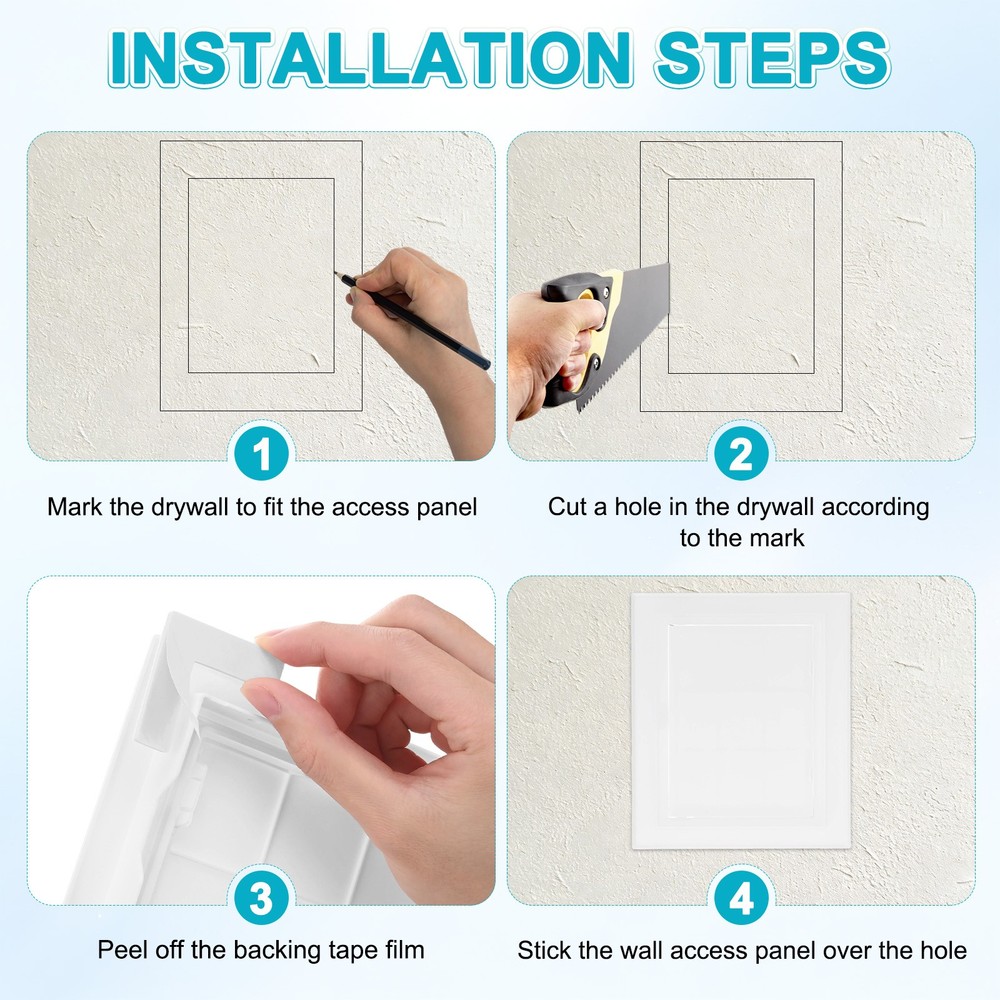 INSTALLATION STEPS

1

Mark the drywall to fit the access panel

2

Cut a hole in the drywall according to the mark

3

Peel off the backing tape film

4

Stick the wall access panel over the hole