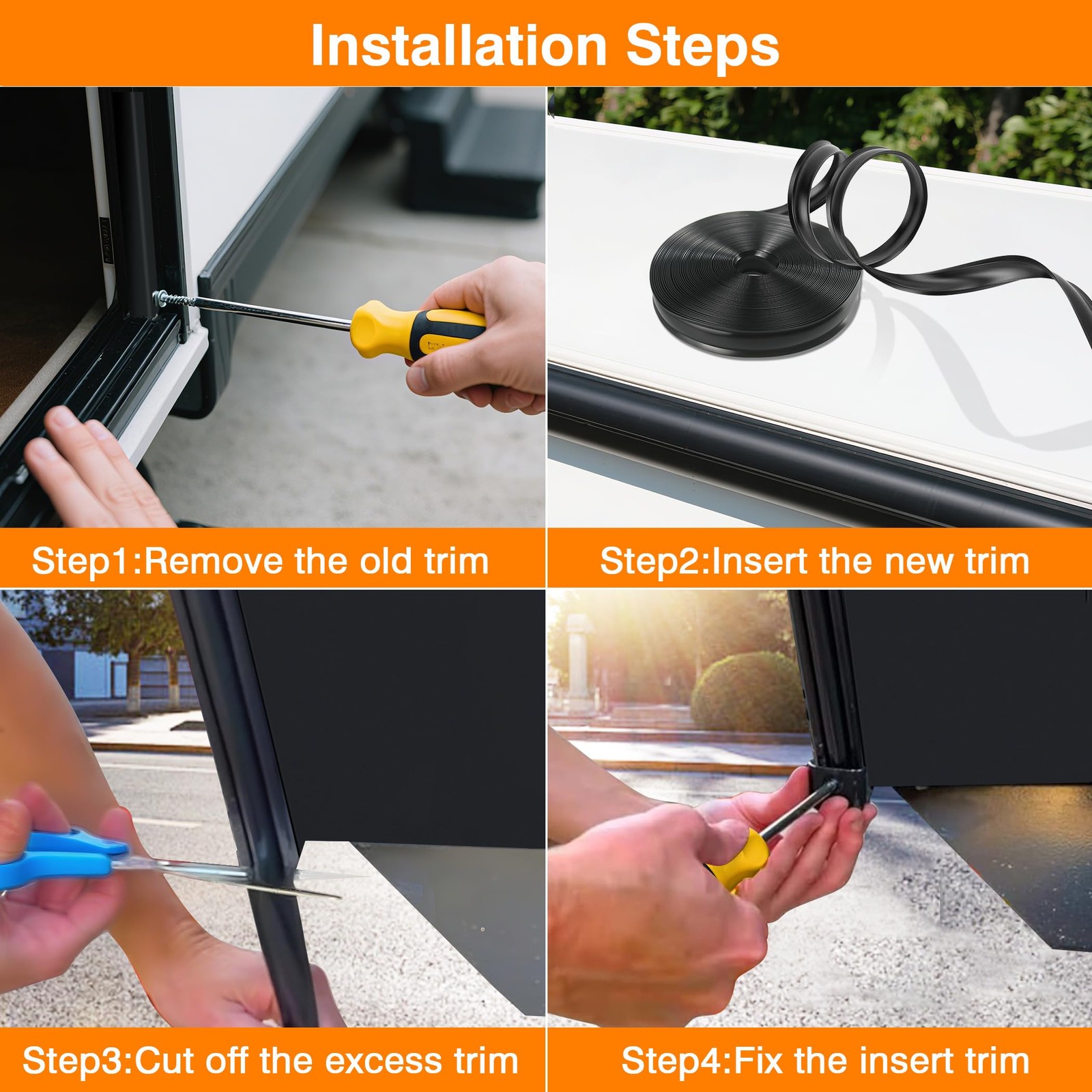 Installation Steps

Step1:Remove the old trim

Step2:Insert the new trim

Step3:Cut off the excess trim

Step4:Fix the insert trim