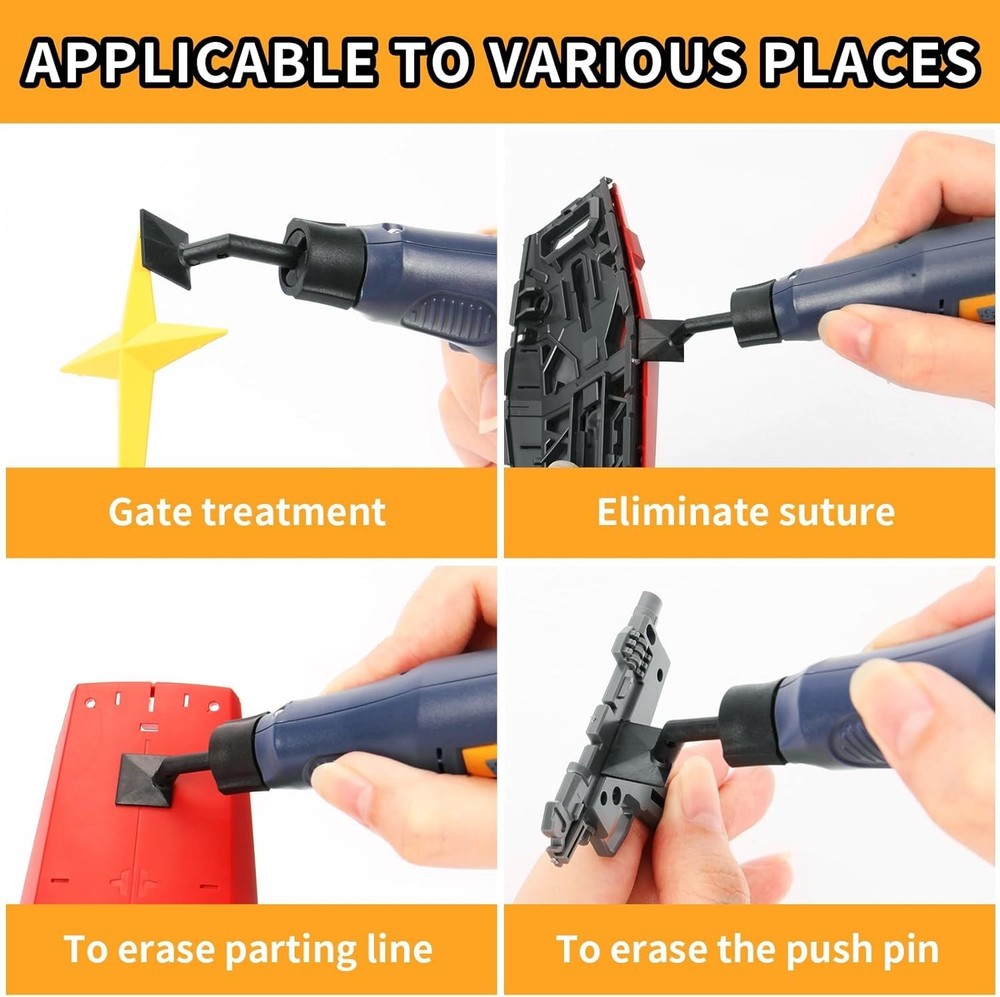 APPLICABLE TO VARIOUS PLACES

Gate treatment

Eliminate suture

To erase parting line

To erase the push pin