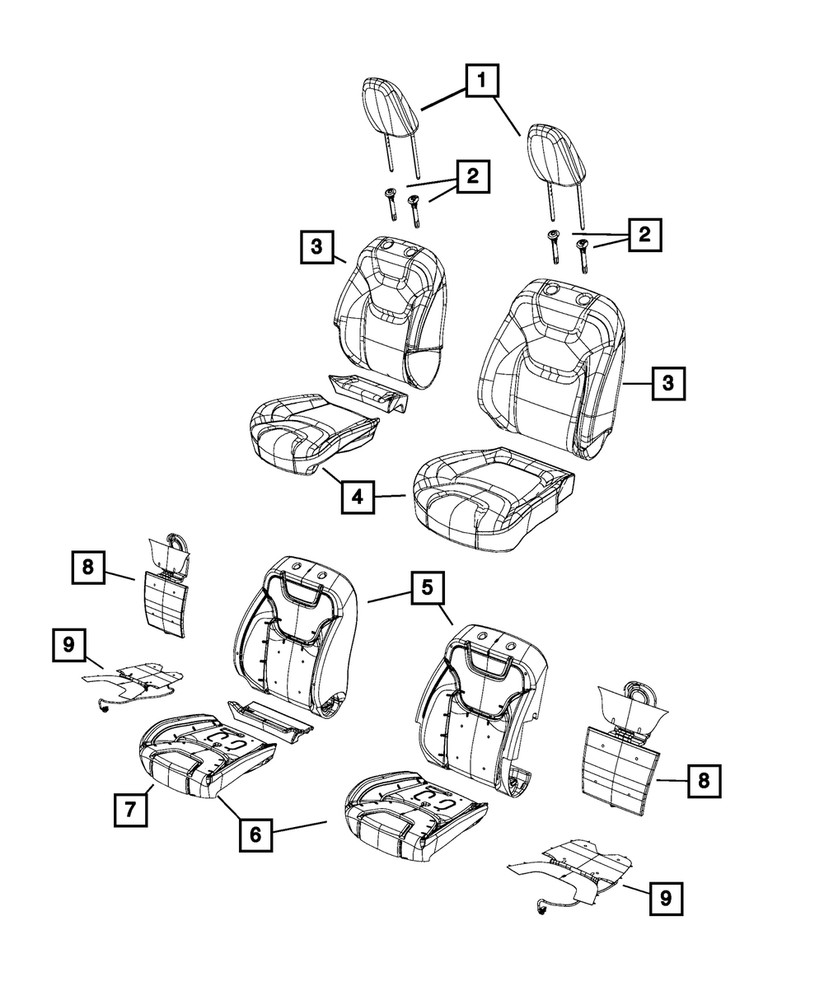 1
2
2
3
3
4
8
5
9
8
7
6
9