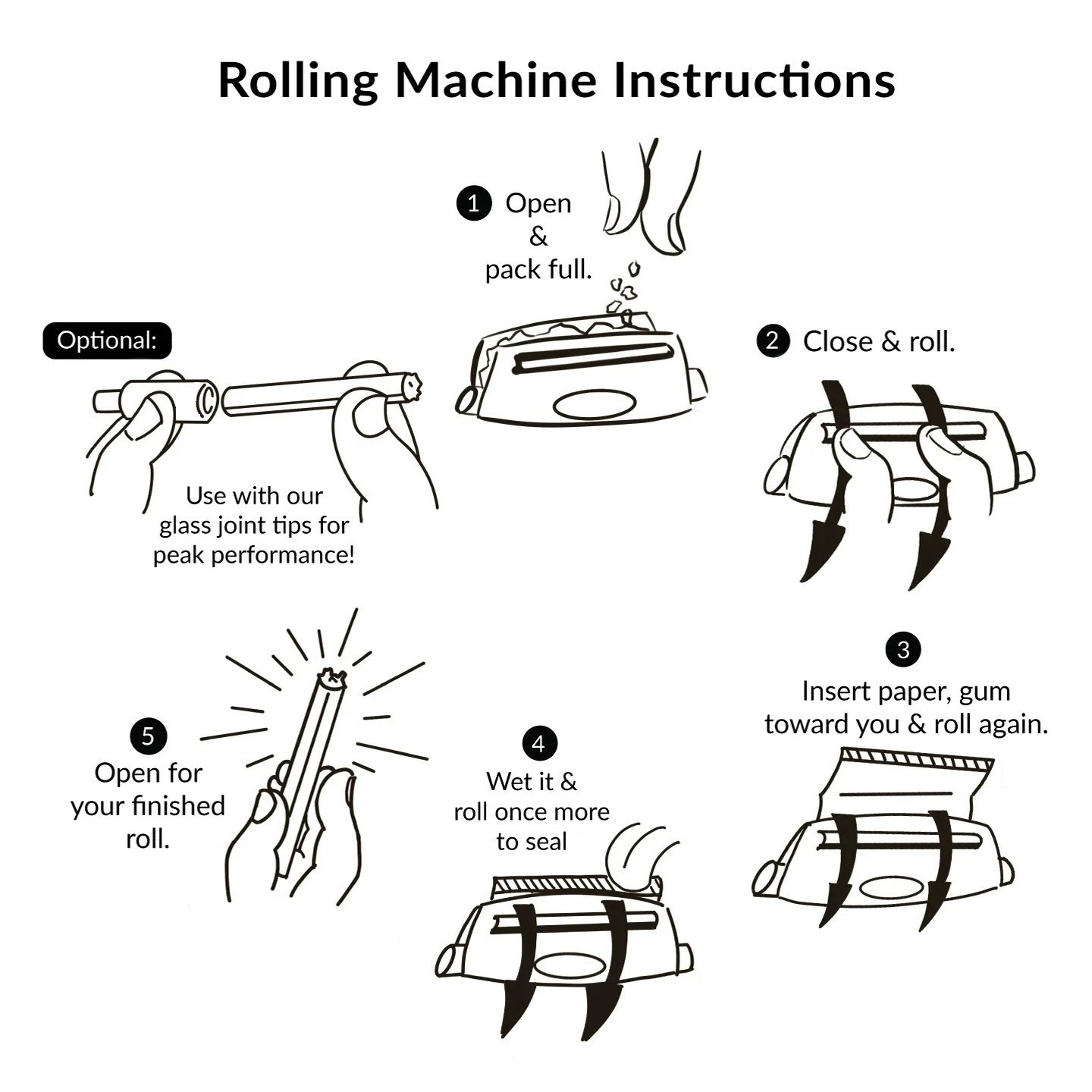 Rolling Machine Instructions

1 Open & pack full.

2 Close & roll.

3 Insert paper, gum toward you & roll again.

4 Wet it & roll once more to seal

5 Open for your finished roll.

Optional:

Use with our glass joint tips for peak performance!