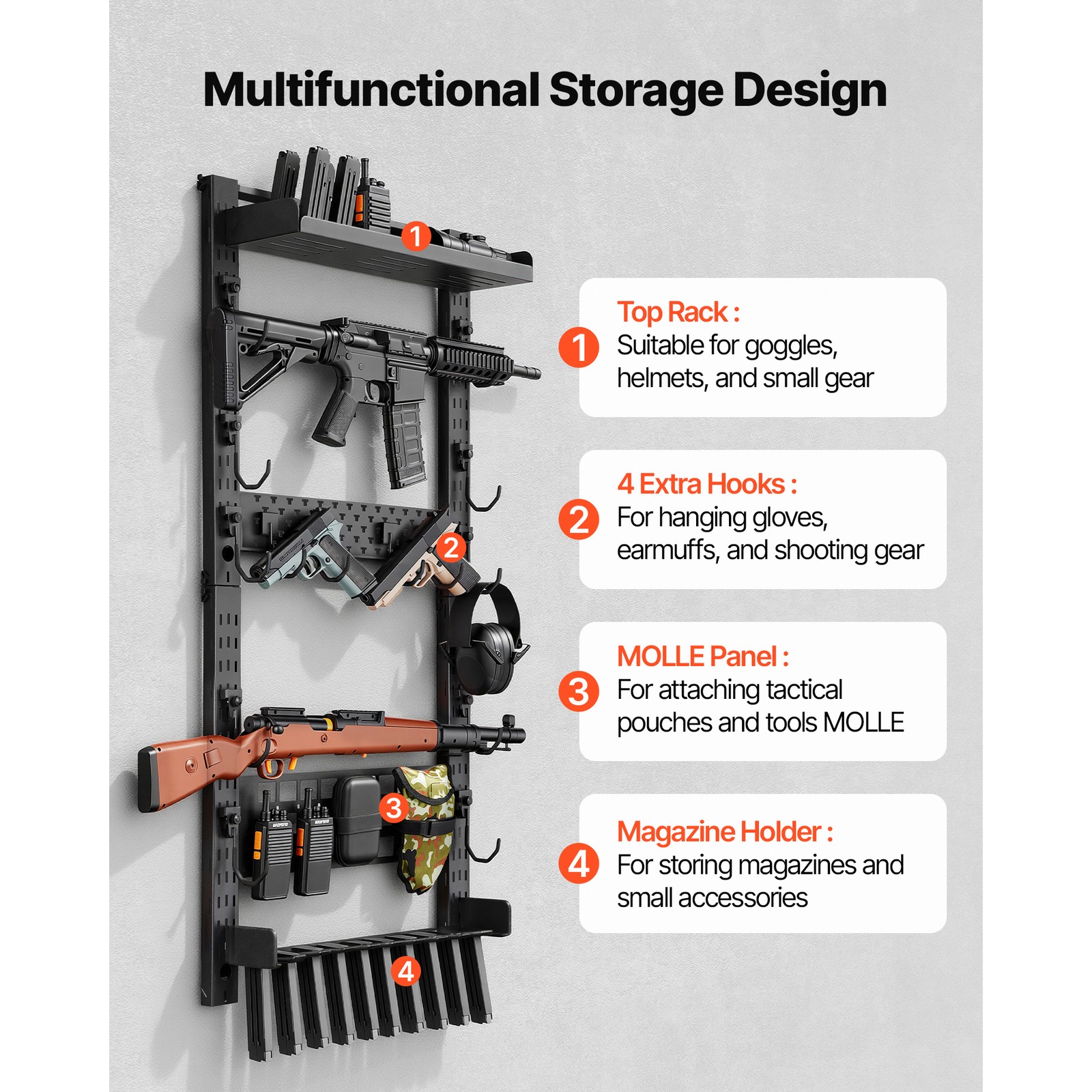 Multifunctional Storage Design

1

2

3

4

1 Top Rack :
Suitable for goggles, helmets, and small gear

2 4 Extra Hooks :
For hanging gloves, earmuffs, and shooting gear

3 MOLLE Panel :
For attaching tactical pouches and tools MOLLE

4 Magazine Holder :
For storing magazines and small accessories