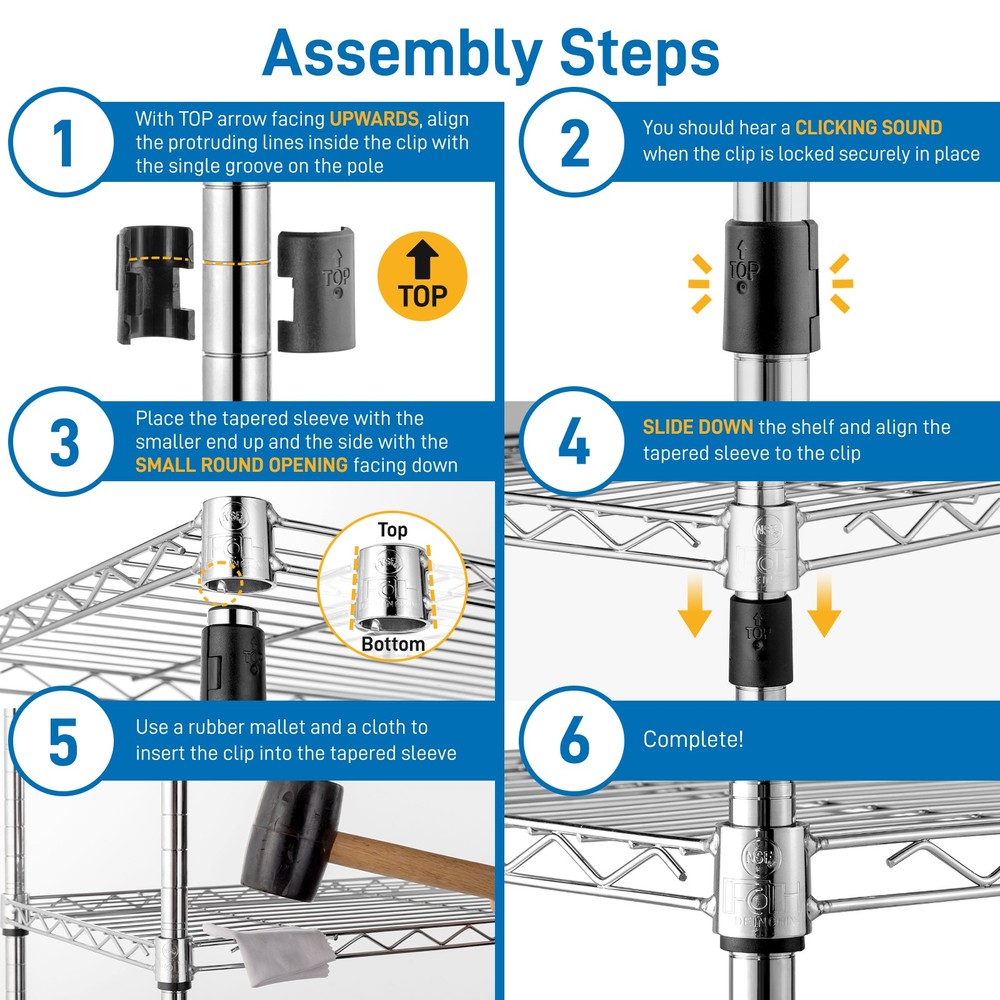 Assembly Steps

1

With TOP arrow facing UPWARDS, align the protruding lines inside the clip with the single groove on the pole

TOP

TOP

2

You should hear a CLICKING SOUND when the clip is locked securely in place

TOP

3

Place the tapered sleeve with the smaller end up and the side with the SMALL ROUND OPENING facing down

Top

Bottom

4

SLIDE DOWN the shelf and align the tapered sleeve to the clip

TOP

5

Use a rubber mallet and a cloth to insert the clip into the tapered sleeve

6

Complete!

NSF